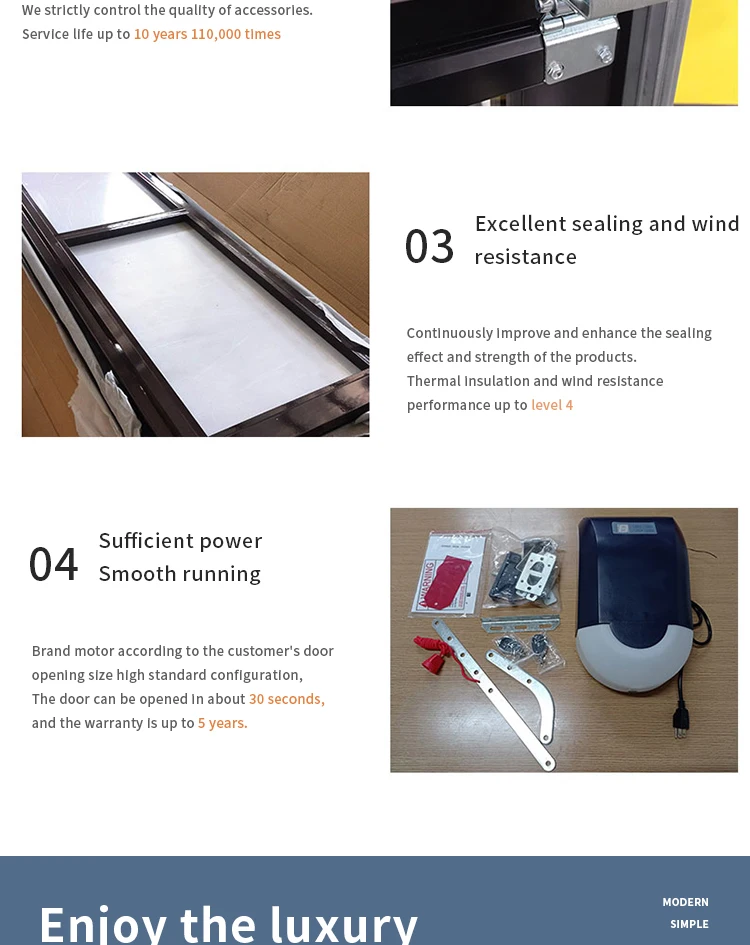 We strictly control the quality of accessories.
Service life up to 10 years 110,000 times

03 Excellent sealing and wind resistance

Continuously improve and enhance the sealing effect and strength of the products.
Thermal insulation and wind resistance performance up to level 4

04 Sufficient power
Smooth running

Brand motor according to the customer's door opening size high standard configuration,
The door can be opened in about 30 seconds,
and the warranty is up to 5 years.

WARNING

Enjoy the luxury

MODERN
SIMPLE