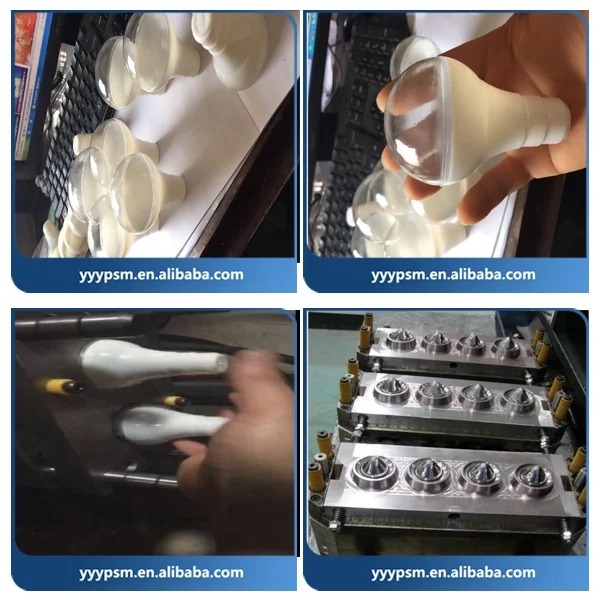 yyypsm.en.alibaba.com

yyypsm.en.alibaba.com

yyypsm.en.alibaba.com

yyypsm.en.alibaba.com