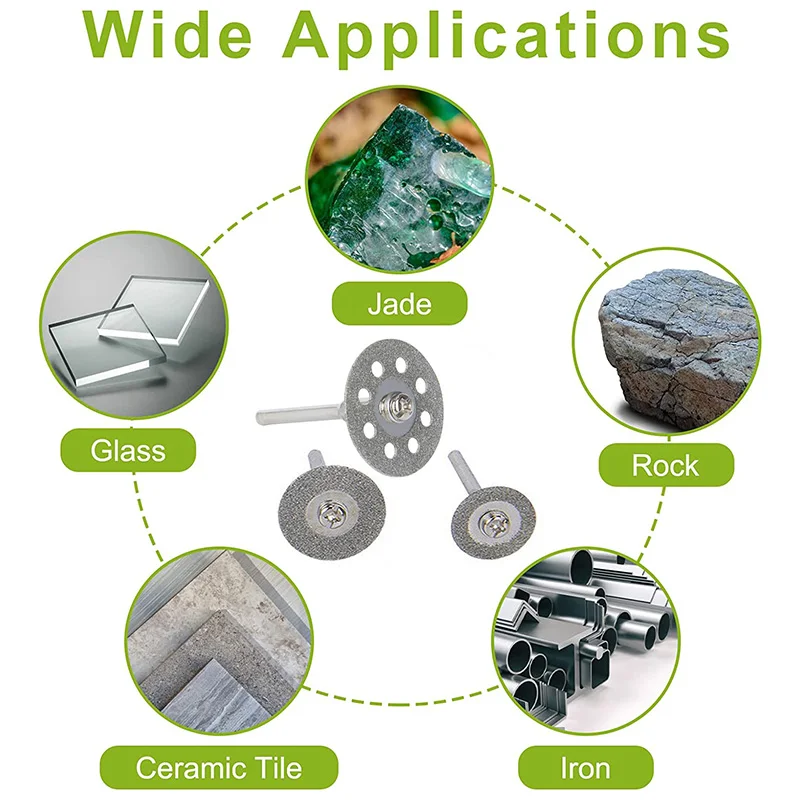 Wide Applications

Jade

Glass

Rock

Ceramic Tile

Iron