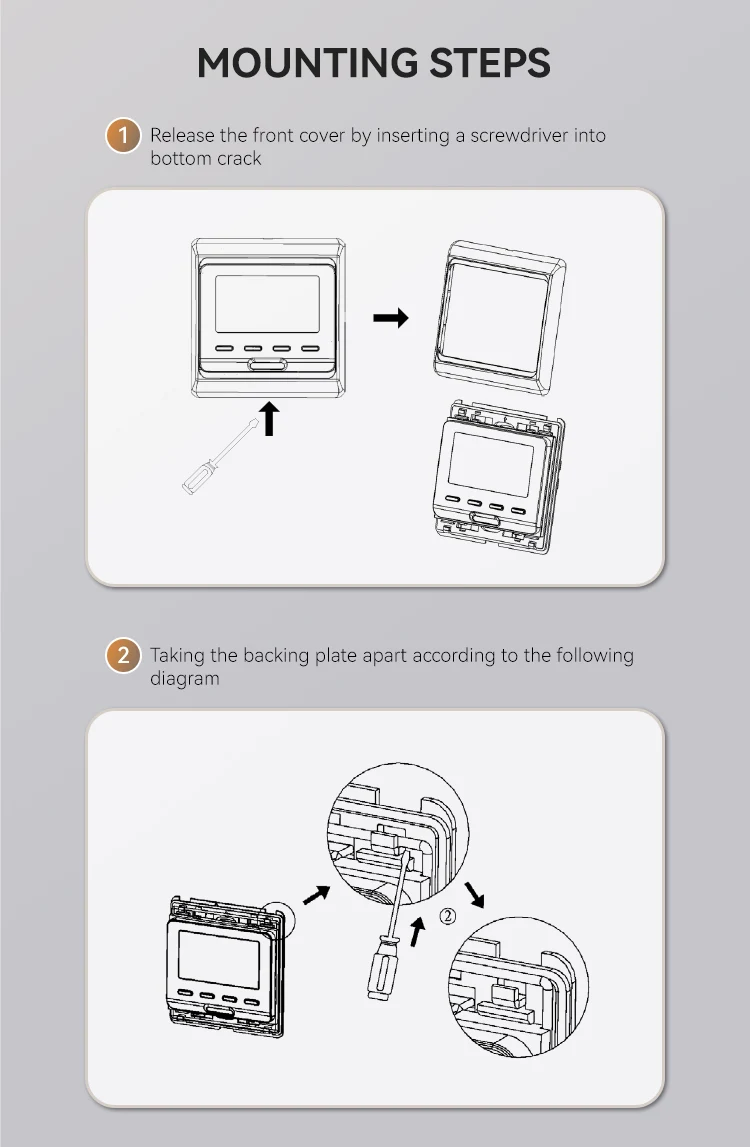 MOUNTING STEPS

1 Release the front cover by inserting a screwdriver into bottom crack

2 Taking the backing plate apart according to the following diagram

②