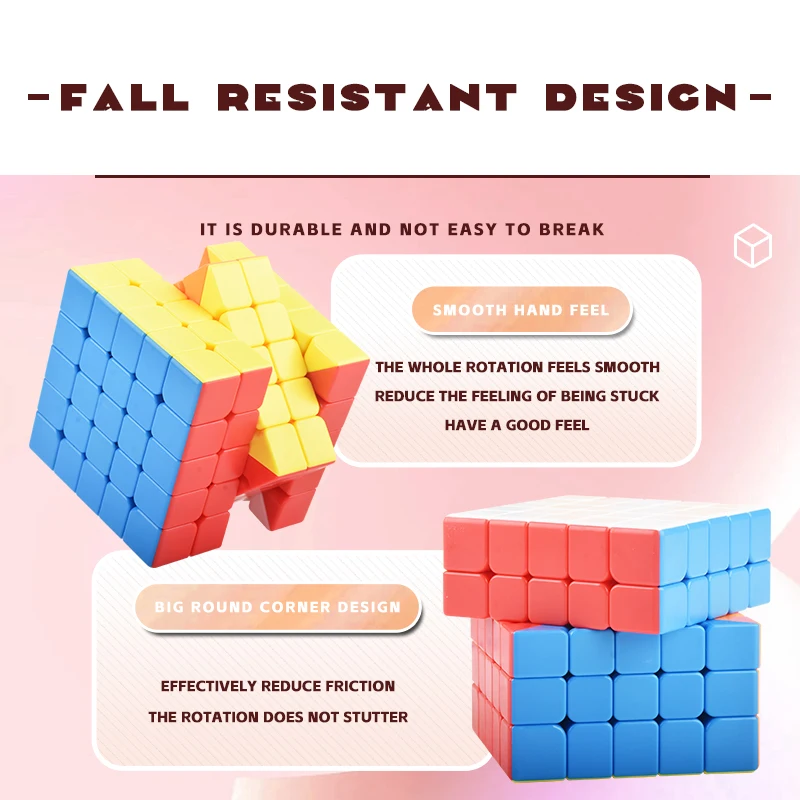 -FALL RESISTANT DESIGN-

IT IS DURABLE AND NOT EASY TO BREAK

SMOOTH HAND FEEL

THE WHOLE ROTATION FEELS SMOOTH
REDUCE THE FEELING OF BEING STUCK
HAVE A GOOD FEEL

BIG ROUND CORNER DESIGN

EFFECTIVELY REDUCE FRICTION
THE ROTATION DOES NOT STUTTER