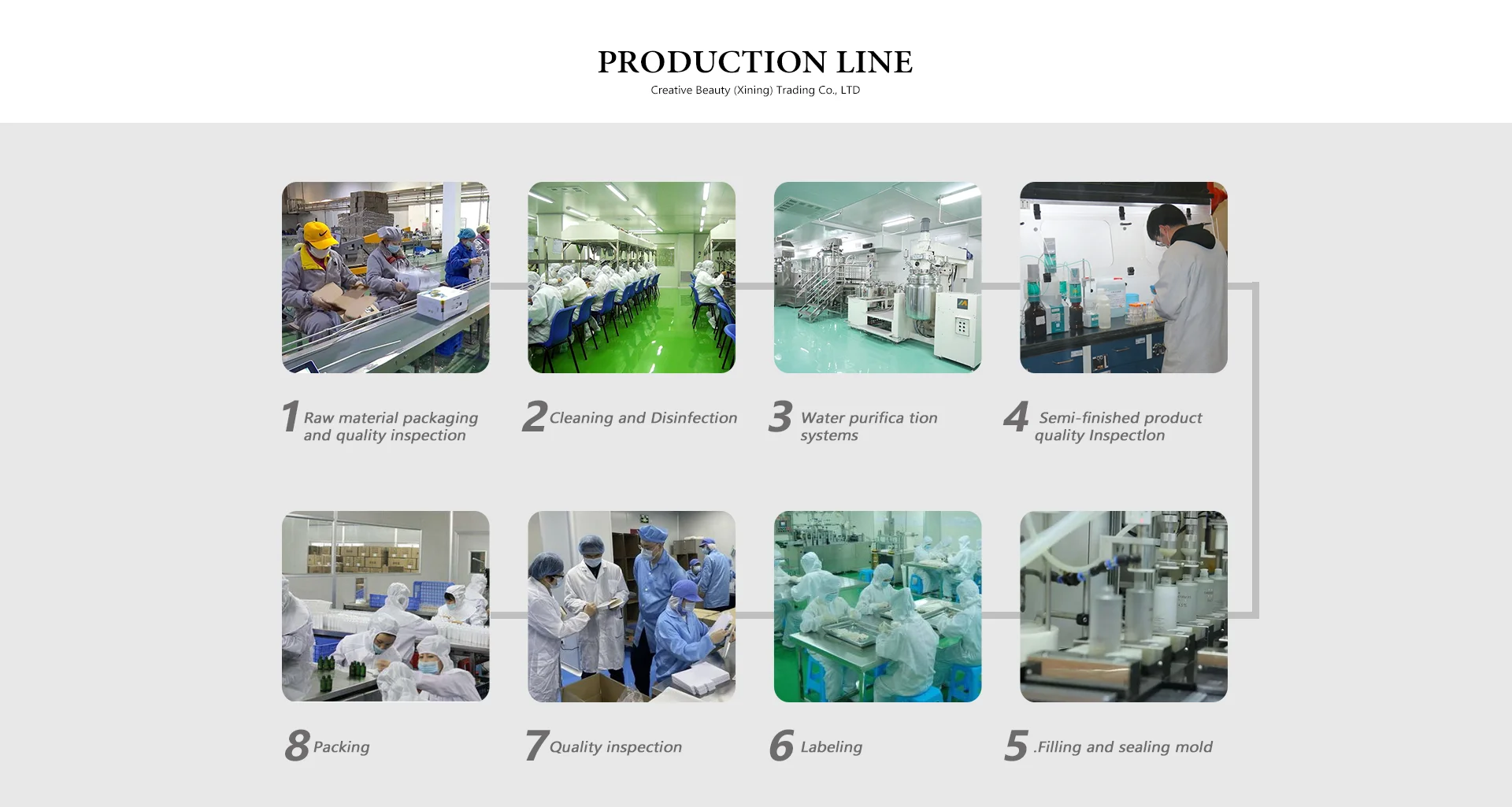 PRODUCTION LINE
Creative Beauty (Xining) Trading Co., LTD

1 Raw material packaging and quality inspection

2 Cleaning and Disinfection

3 Water purifica tion systems

4 Semi-finished product quality Inspection

8 Packing

7 Quality inspection

6 Labeling

5 .Filling and sealing mold