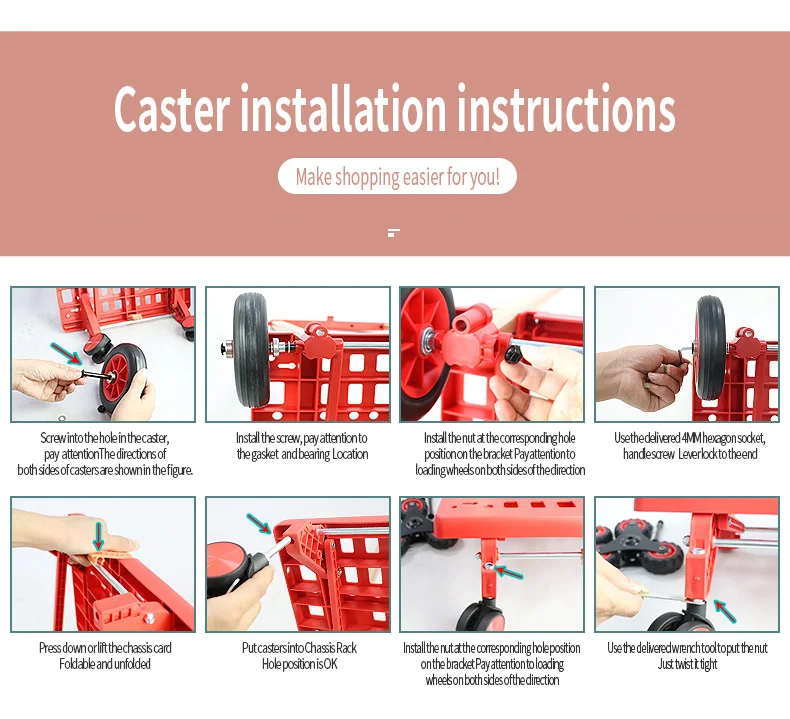 Caster installation instructions

Make shopping easier for you!

Screw into the hole in the caster, pay attentionThe directions of both sides of casters are shown in the figure.

Install the screw, pay attention to the gasket and bearing Location

Install the nut at the corresponding hole position on the bracket Pay attention to loading wheels on both sides of the direction

Use the delivered 4MM hexagon socket, handle screw Lever lock to the end

Press down or lift the chassis card Foldable and unfolded

Put casters into Chassis Rack Hole position is OK

Install the nut at the corresponding hole position on the bracket Pay attention to loading wheels on both sides of the direction

Use the delivered wrench tool to put the nut Just twist it tight