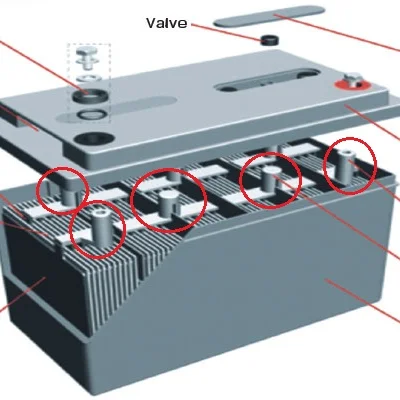 Valve