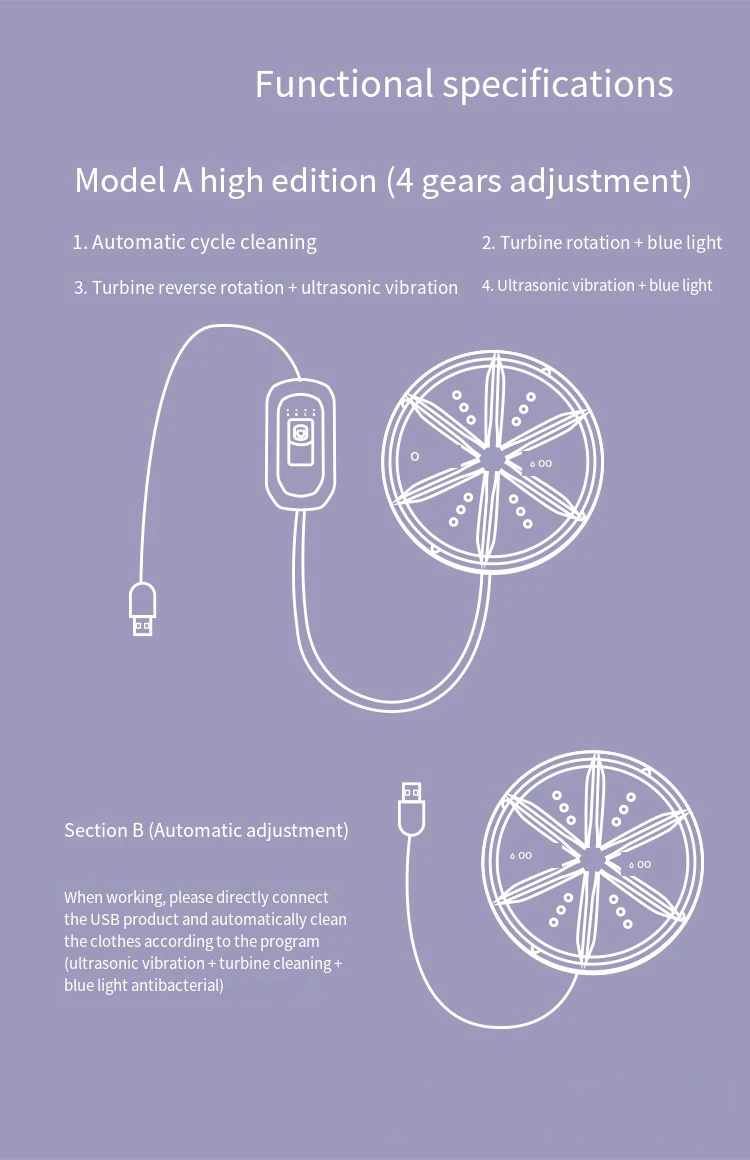 Functional specifications

Model A high edition (4 gears adjustment)

1. Automatic cycle cleaning

2. Turbine rotation + blue light

3. Turbine reverse rotation + ultrasonic vibration

4. Ultrasonic vibration + blue light

Section B (Automatic adjustment)

When working, please directly connect the USB product and automatically clean the clothes according to the program (ultrasonic vibration + turbine cleaning + blue light antibacterial)