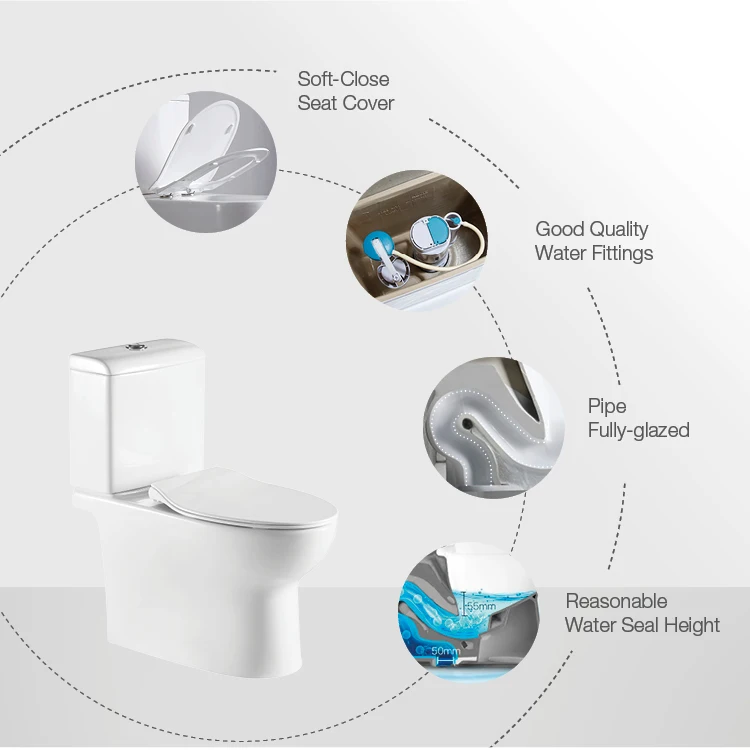 Soft-Close
Seat Cover

Good Quality
Water Fittings

Pipe
Fully-glazed

55mm

50mm

Reasonable
Water Seal Height