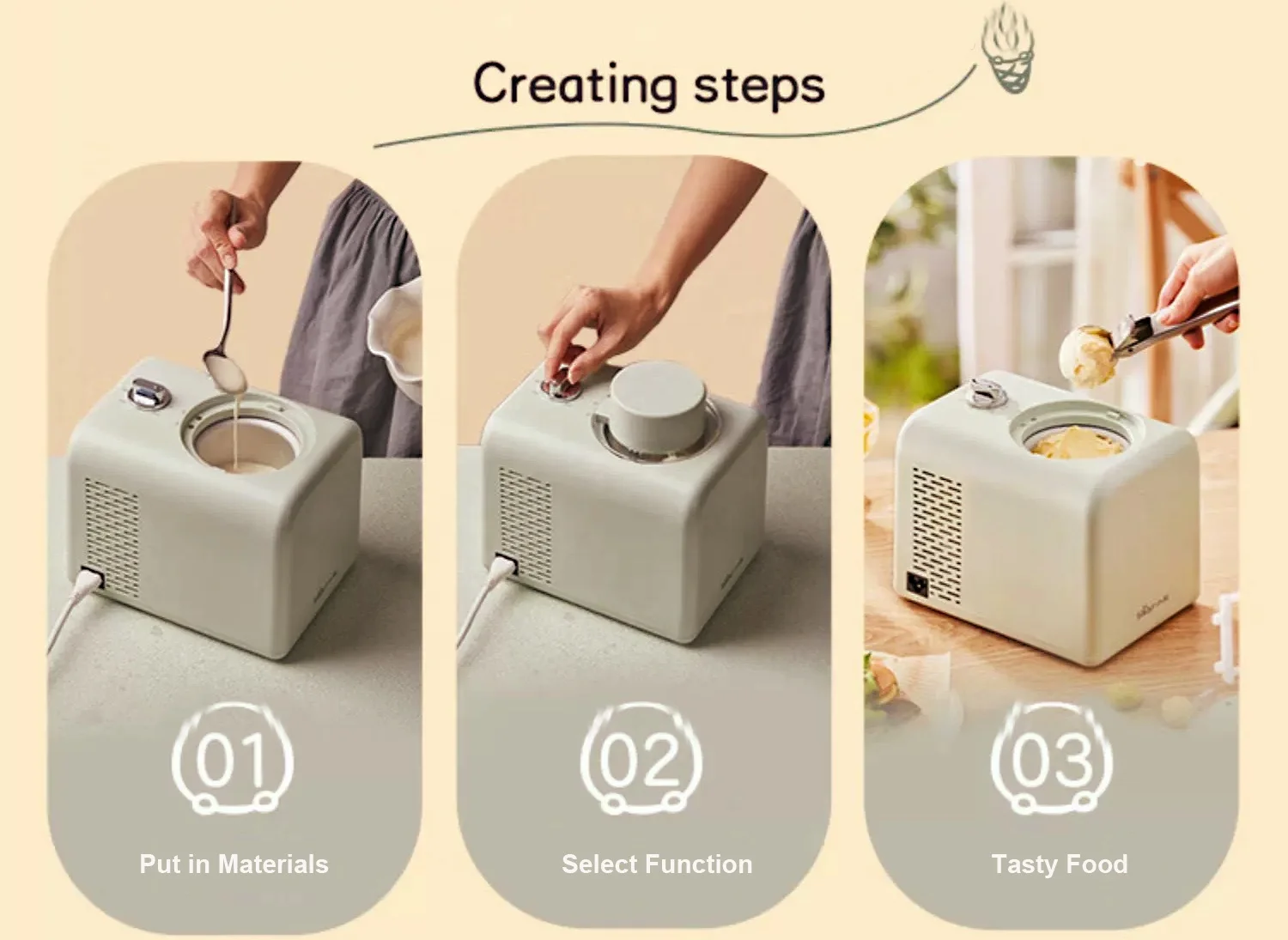 Creating steps

01

Put in Materials

02

Select Function

03

Tasty Food