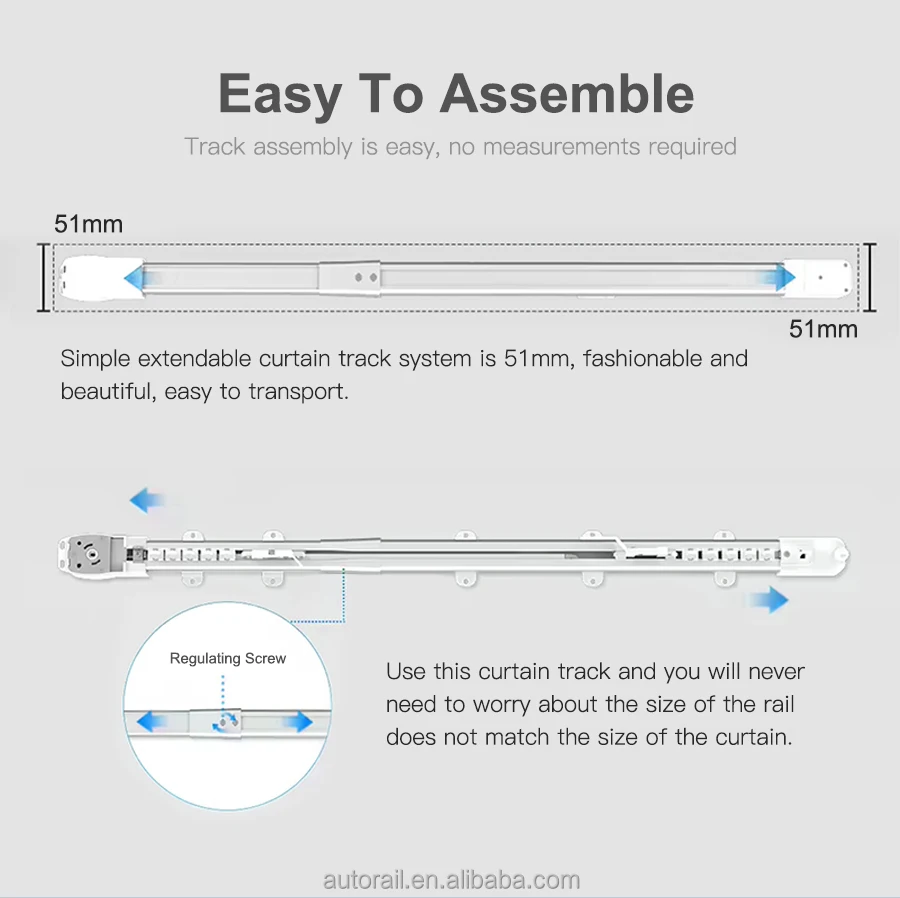 Easy To Assemble

Track assembly is easy, no measurements required

51mm

51mm

Simple extendable curtain track system is 51mm, fashionable and beautiful, easy to transport.

Regulating Screw

Use this curtain track and you will never need to worry about the size of the rail does not match the size of the curtain.

autorail.en.alibaba.com