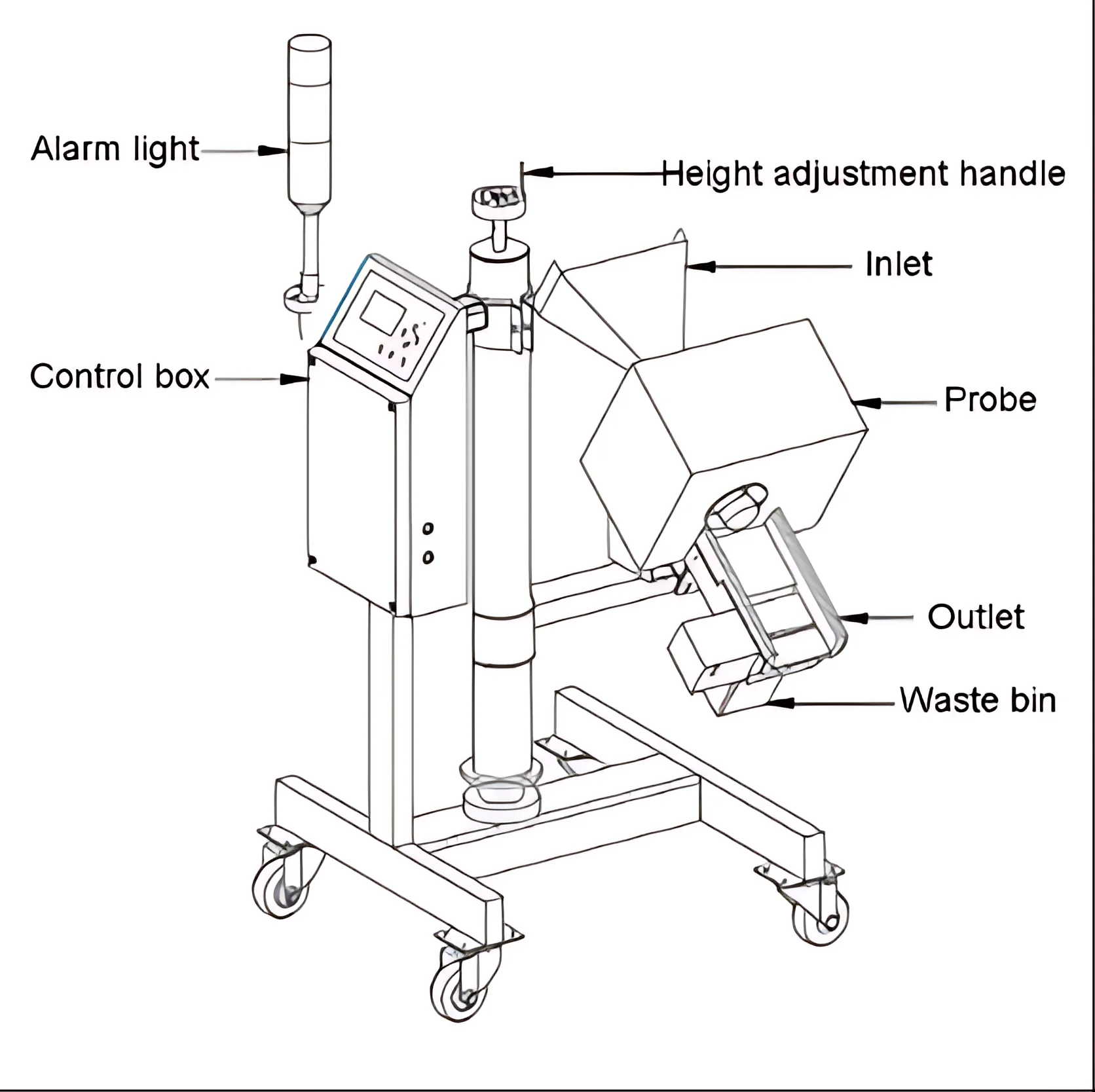 Alarm light
Height adjustment handle
Inlet
Control box
Probe
Outlet
Waste bin