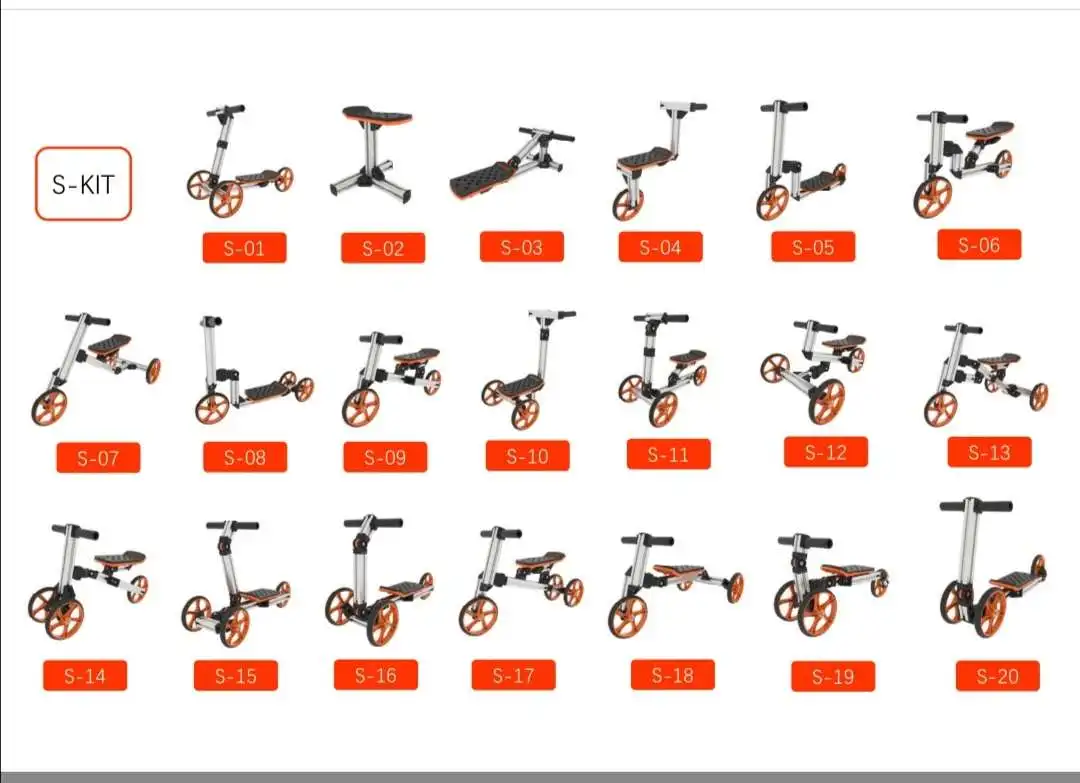 S-KIT

S-01 S-02 S-03 S-04 S-05 S-06

S-07 S-08 S-09 S-10 S-11 S-12 S-13

S-14 S-15 S-16 S-17 S-18 S-19 S-20