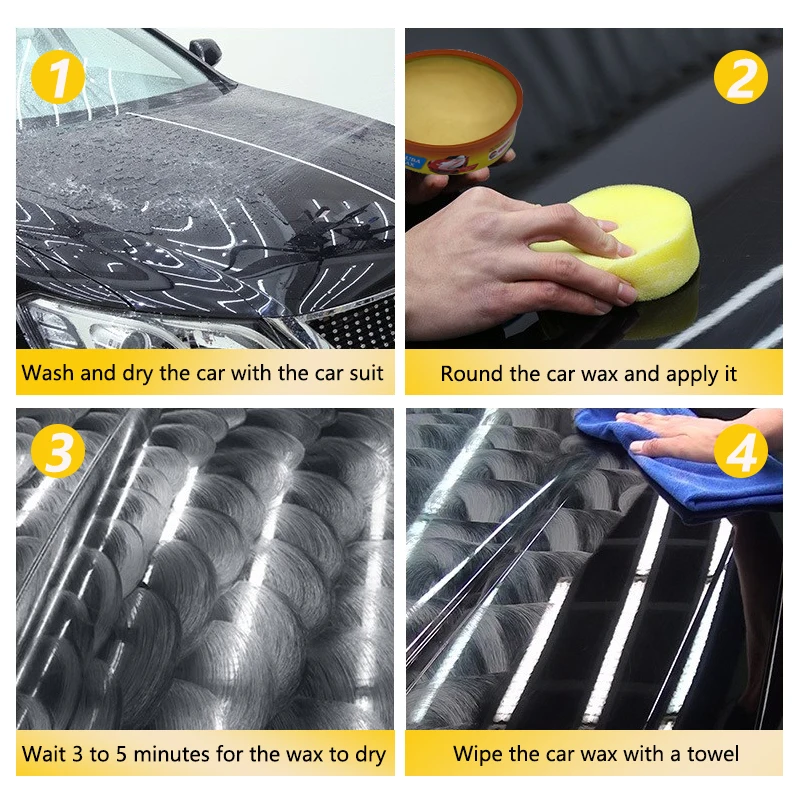 1

Wash and dry the car with the car suit

2

Round the car wax and apply it

3

Wait 3 to 5 minutes for the wax to dry

4

Wipe the car wax with a towel