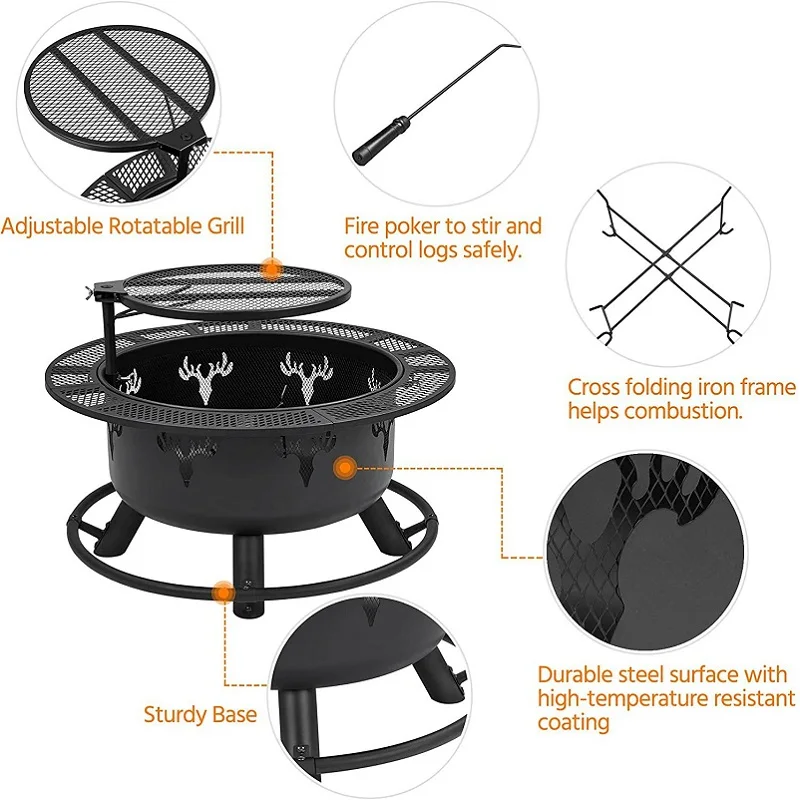 Adjustable Rotatable Grill

Fire poker to stir and control logs safely.

Cross folding iron frame helps combustion.

Durable steel surface with high-temperature resistant coating

Sturdy Base