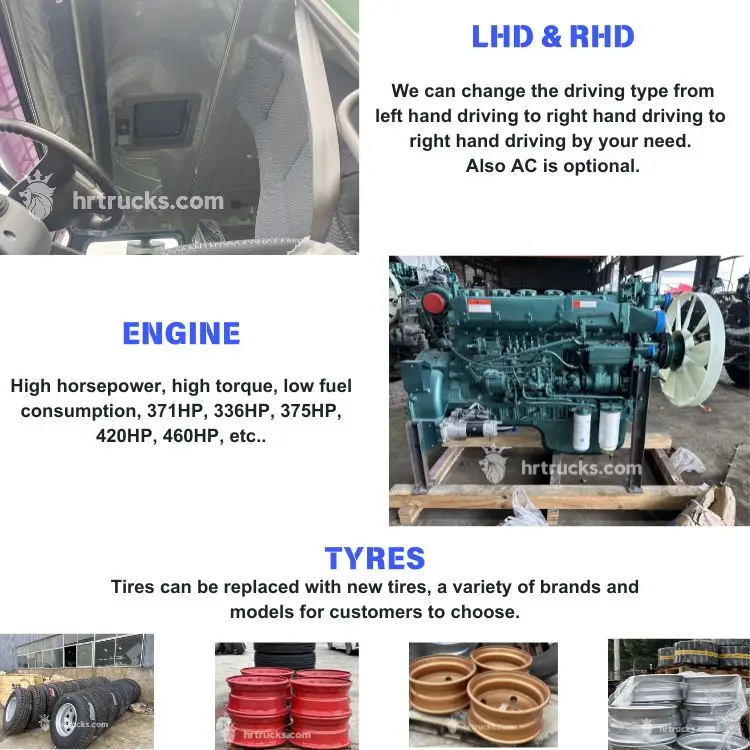 hrtrucks.com

LHD & RHD

We can change the driving type from left hand driving to right hand driving to right hand driving by your need.
Also AC is optional.

ENGINE

High horsepower, high torque, low fuel consumption, 371HP, 336HP, 375HP, 420HP, 460HP, etc..

hrtrucks.com

TYRES

Tires can be replaced with new tires, a variety of brands and models for customers to choose.

hrtrucks.com

hrtrucks.com

hrtrucks.com

hrtrucks.com