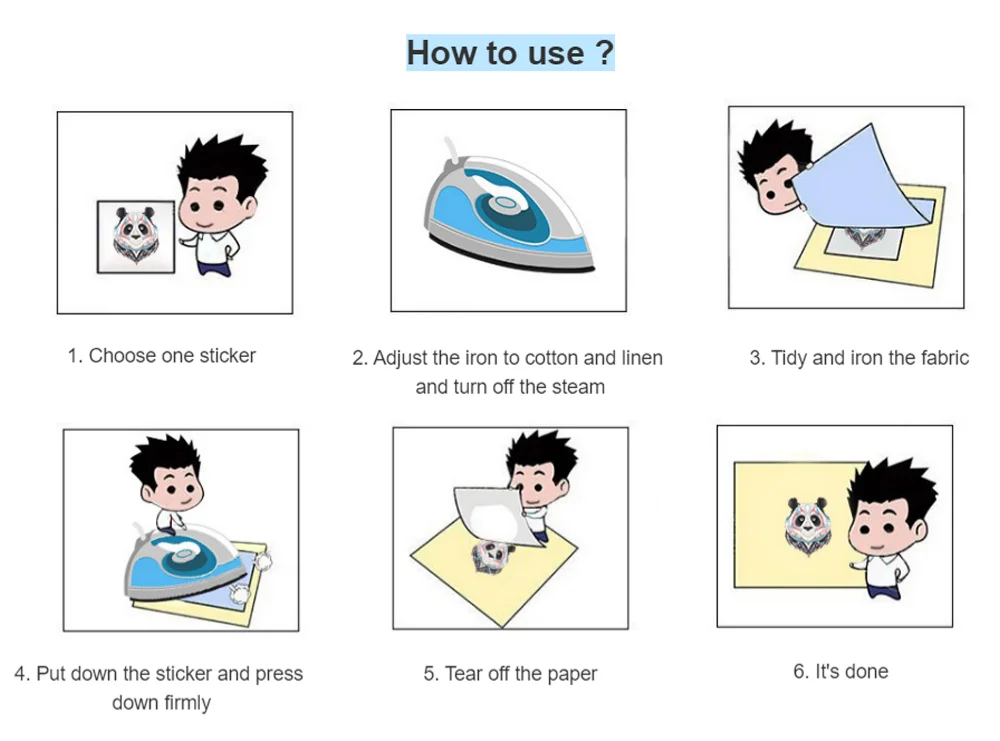 How to use ?

1. Choose one sticker

2. Adjust the iron to cotton and linen and turn off the steam

3. Tidy and iron the fabric

4. Put down the sticker and press down firmly

5. Tear off the paper

6. It's done