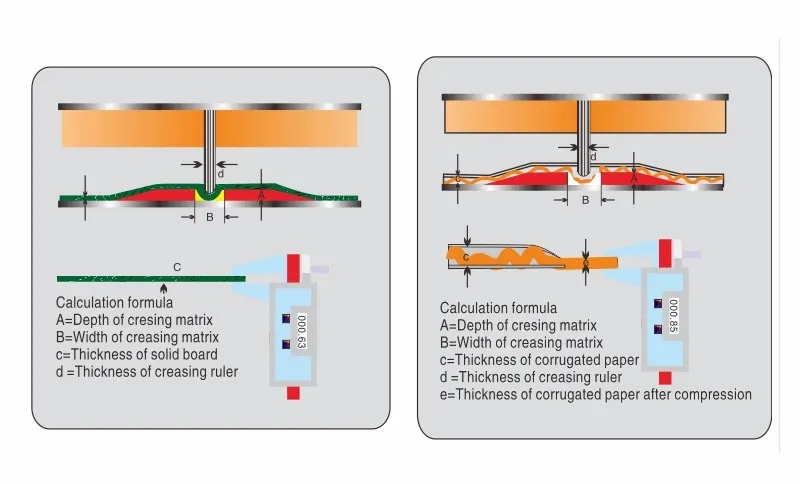 d
A
B
C
000.63
Calculation formula
A=Depth of cresing matrix
B=Width of creasing matrix
c=Thickness of solid board
d =Thickness of creasing ruler

d
c
A
B
c
e
000.85
Calculation formula
A=Depth of cresing matrix
B=Width of creasing matrix
c=Thickness of corrugated paper
d =Thickness of creasing ruler
e=Thickness of corrugated paper after compression