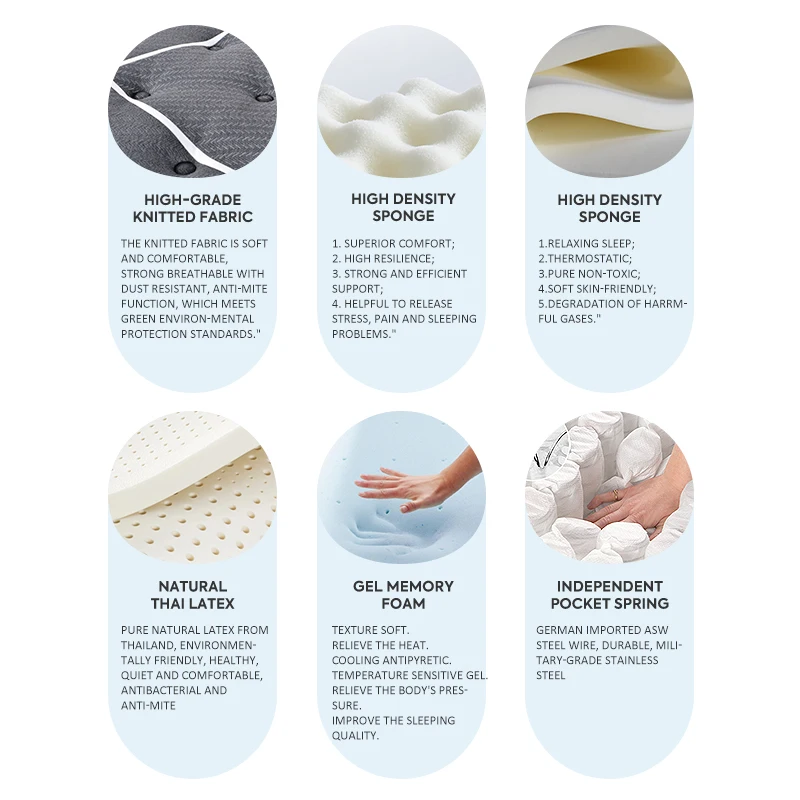 HIGH-GRADE KNITTED FABRIC

THE KNITTED FABRIC IS SOFT AND COMFORTABLE, STRONG BREATHABLE WITH DUST RESISTANT, ANTI-MITE FUNCTION, WHICH MEETS GREEN ENVIRON-MENTAL PROTECTION STANDARDS."

HIGH DENSITY SPONGE

1. SUPERIOR COMFORT;
2. HIGH RESILIENCE;
3. STRONG AND EFFICIENT SUPPORT;
4. HELPFUL TO RELEASE STRESS, PAIN AND SLEEPING PROBLEMS."

HIGH DENSITY SPONGE

1.RELAXING SLEEP;
2.THERMOSTATIC;
3.PURE NON-TOXIC;
4.SOFT SKIN-FRIENDLY;
5.DEGRADATION OF HARRMFUL GASES."

NATURAL THAI LATEX

PURE NATURAL LATEX FROM THAILAND, ENVIRONMENTALLY FRIENDLY, HEALTHY, QUIET AND COMFORTABLE, ANTIBACTERIAL AND ANTI-MITE

GEL MEMORY FOAM

TEXTURE SOFT.
RELIEVE THE HEAT.
COOLING ANTIPYRETIC.
TEMPERATURE SENSITIVE GEL.
RELIEVE THE BODY'S PRESSURE.
IMPROVE THE SLEEPING QUALITY.

INDEPENDENT POCKET SPRING

GERMAN IMPORTED ASW STEEL WIRE, DURABLE, MILITARY-GRADE STAINLESS STEEL