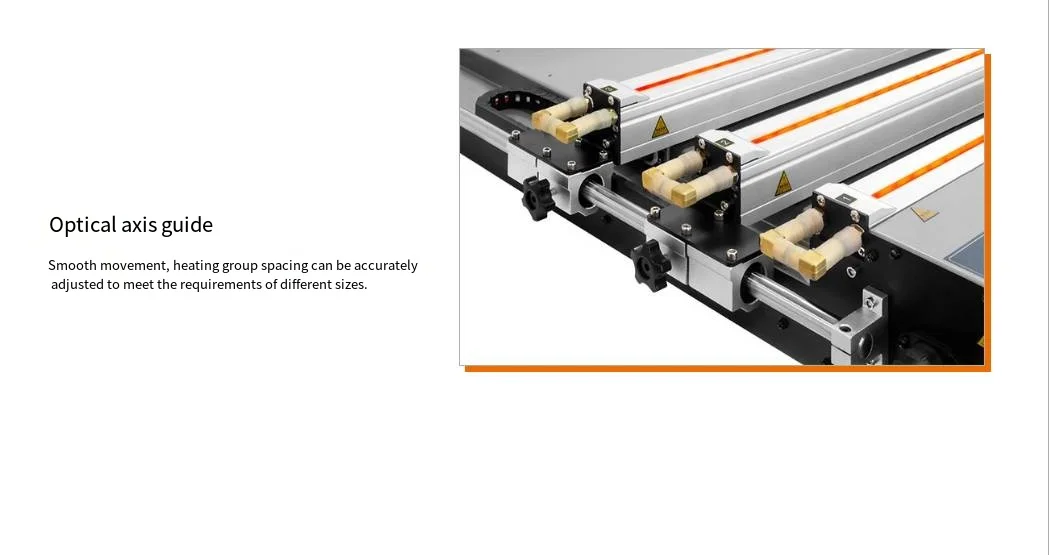 Optical axis guide

Smooth movement, heating group spacing can be accurately adjusted to meet the requirements of different sizes.