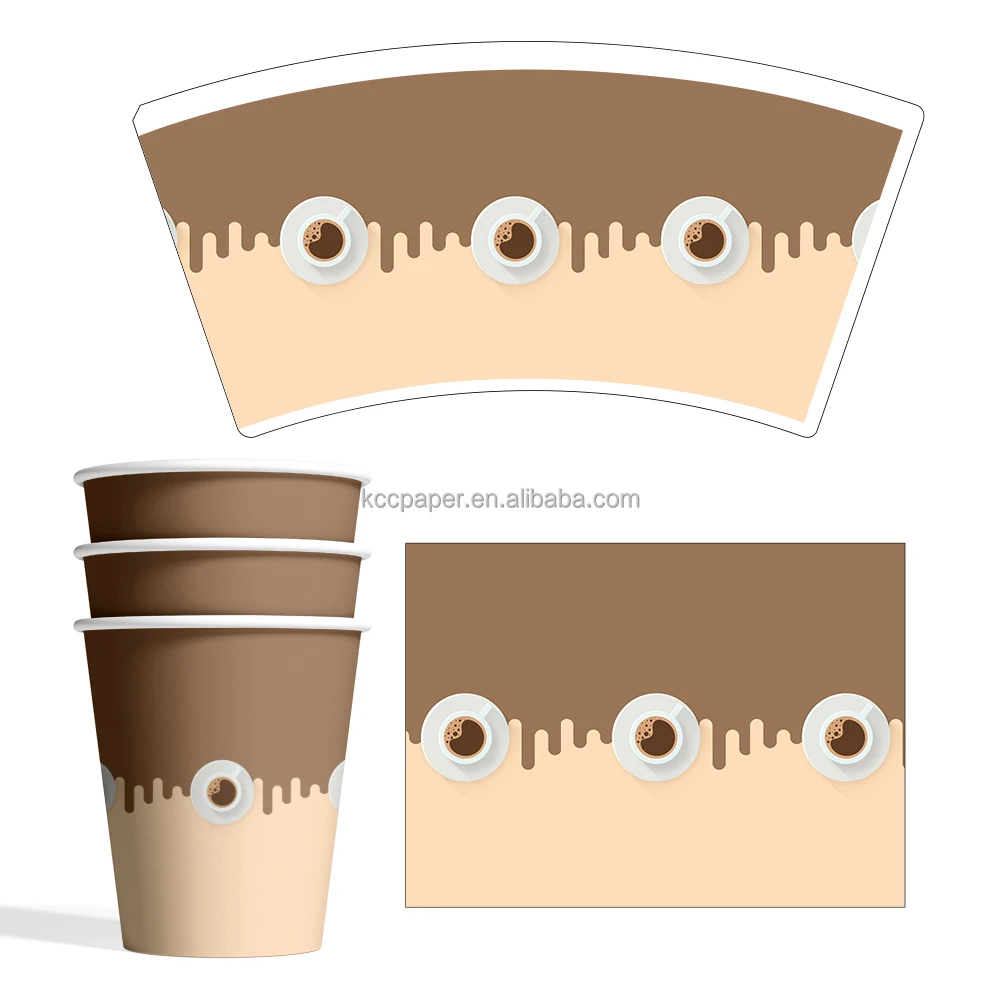 kccpaper.en.alibaba.com