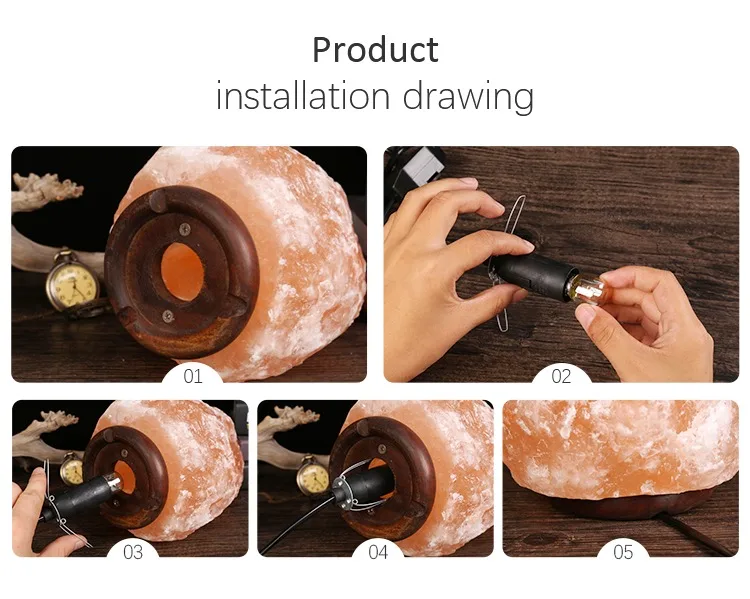 Product
installation drawing

01

02

03

04

05