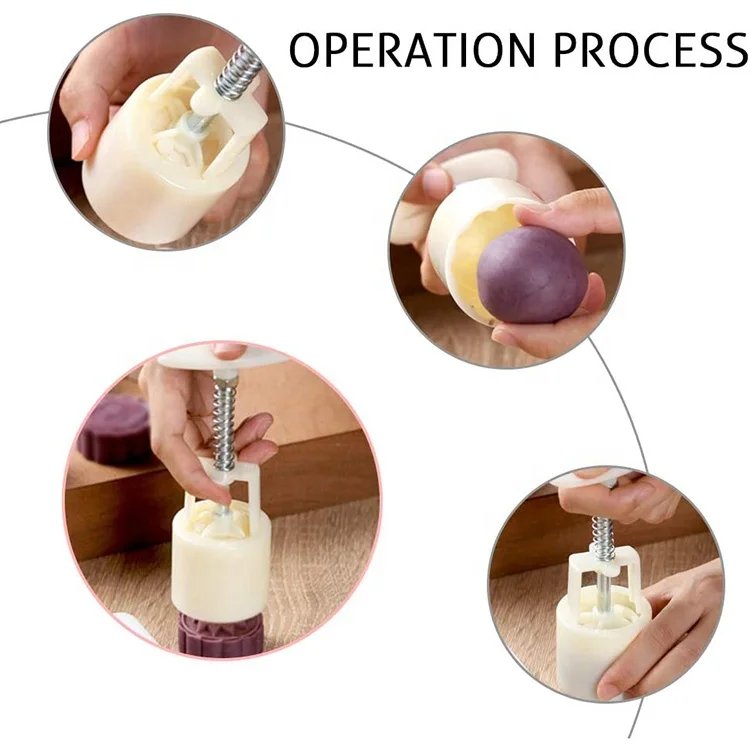 OPERATION PROCESS