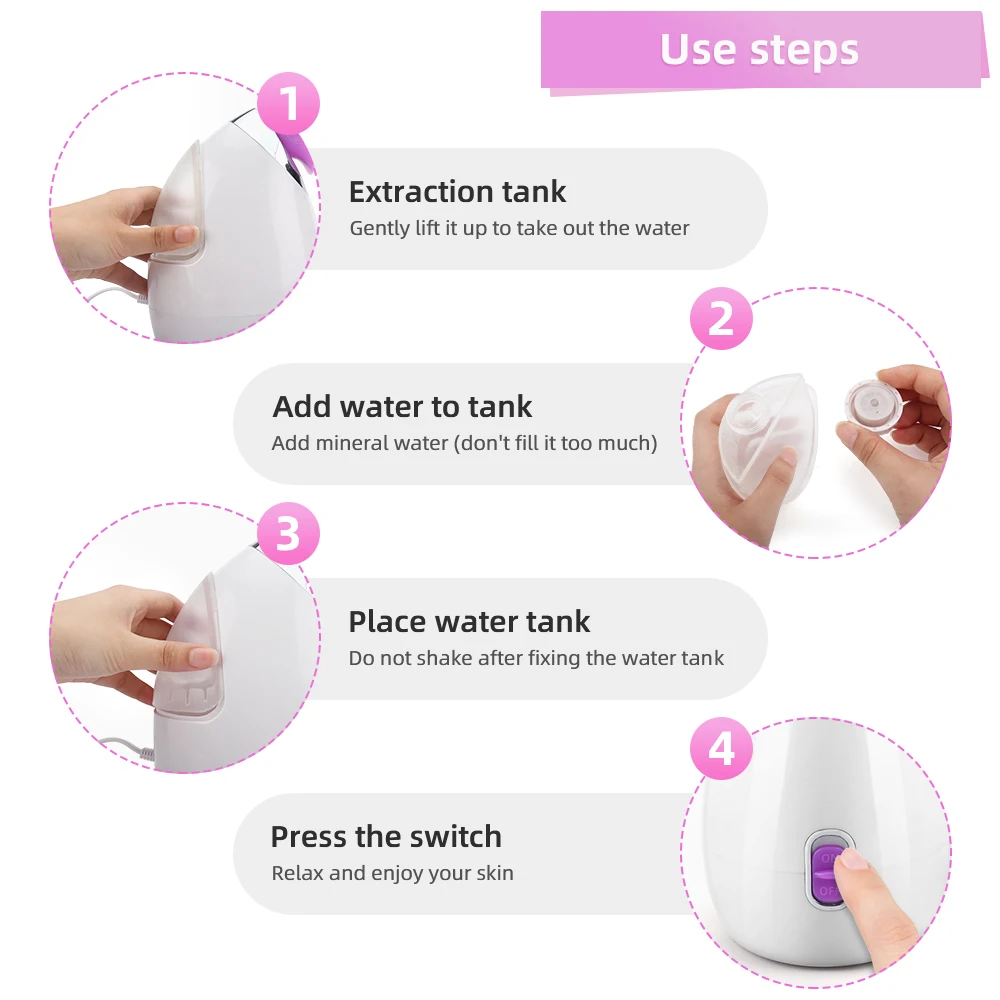 Use steps

1

Extraction tank
Gently lift it up to take out the water

2

Add water to tank
Add mineral water (don't fill it too much)

3

Place water tank
Do not shake after fixing the water tank

4

Press the switch
Relax and enjoy your skin

ON
OFF