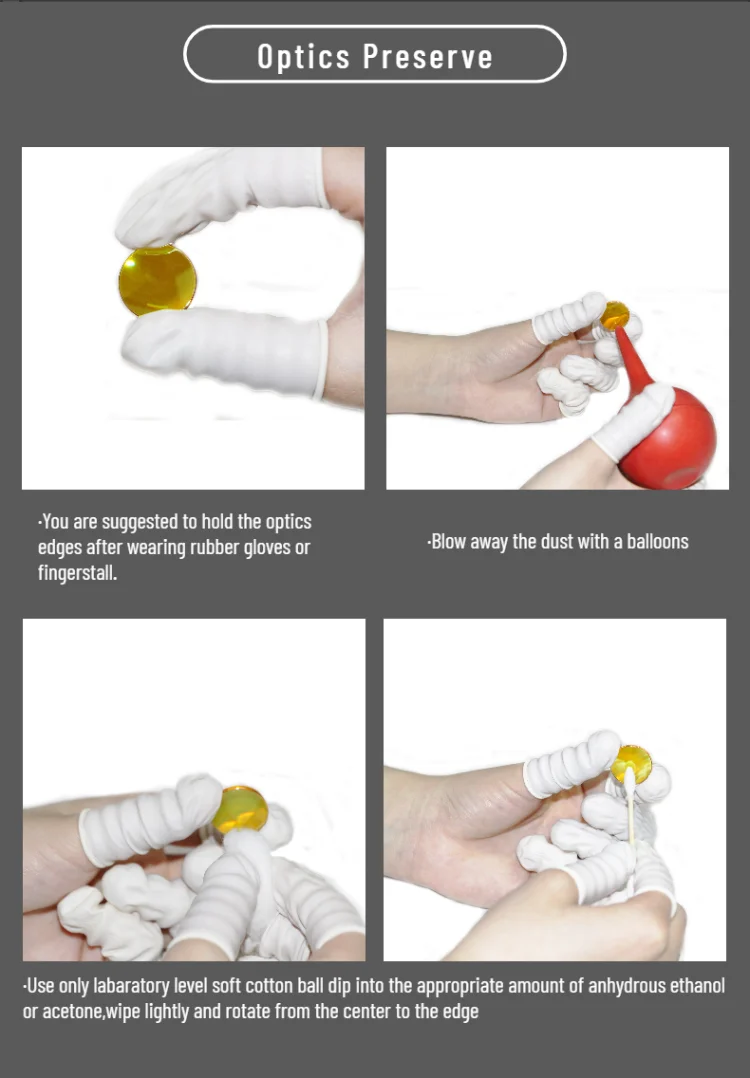 Optics Preserve

·You are suggested to hold the optics edges after wearing rubber gloves or fingerstall.

·Blow away the dust with a balloons

·Use only labaratory level soft cotton ball dip into the appropriate amount of anhydrous ethanol or acetone,wipe lightly and rotate from the center to the edge