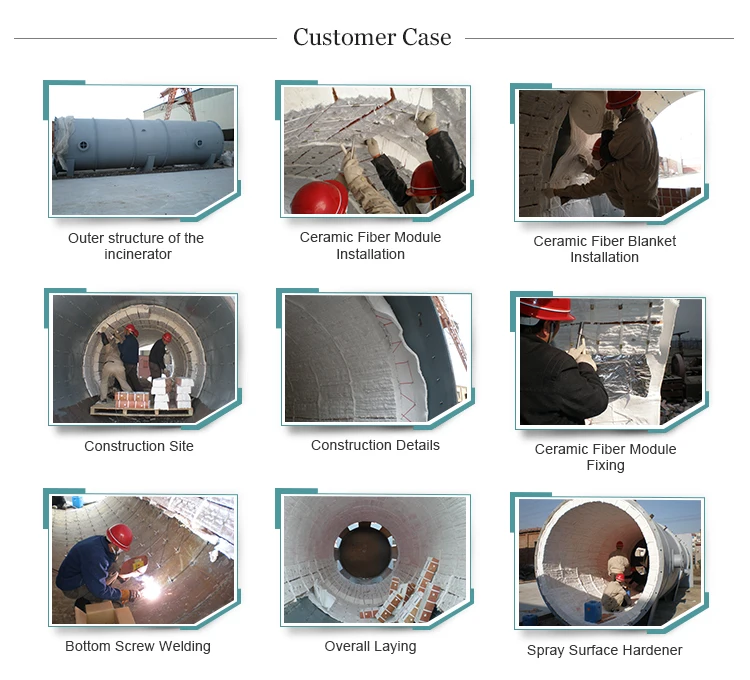 Customer Case

Outer structure of the incinerator

Ceramic Fiber Module Installation

Ceramic Fiber Blanket Installation

Construction Site

Construction Details

Ceramic Fiber Module Fixing

Bottom Screw Welding

Overall Laying

Spray Surface Hardener