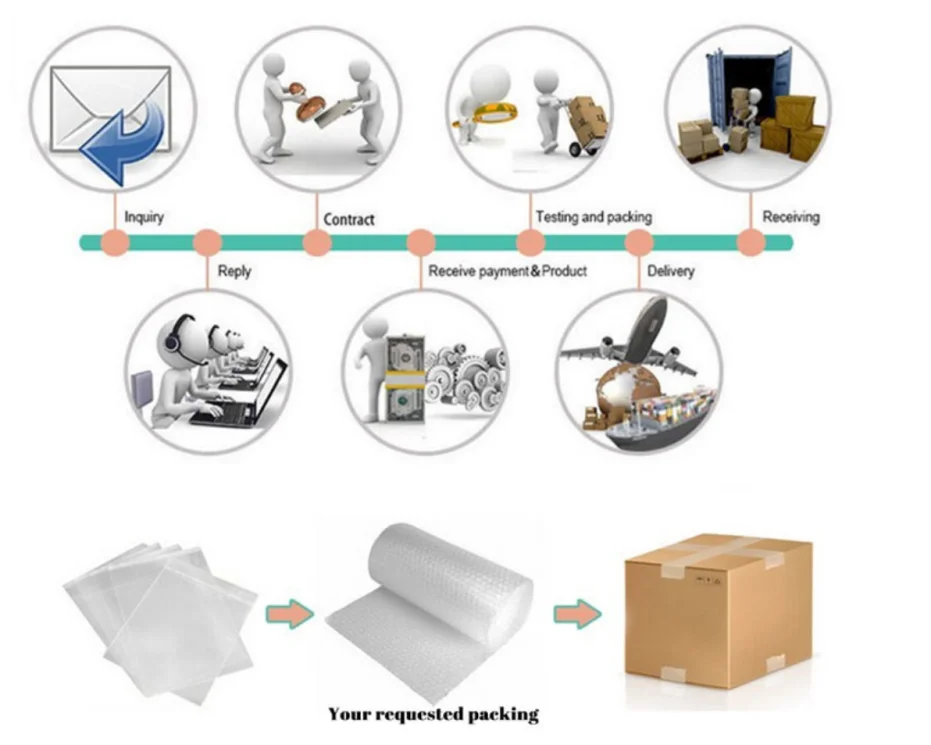 Inquiry
Reply
Contract
Receive payment & Product
Testing and packing
Delivery
Receiving

Your requested packing