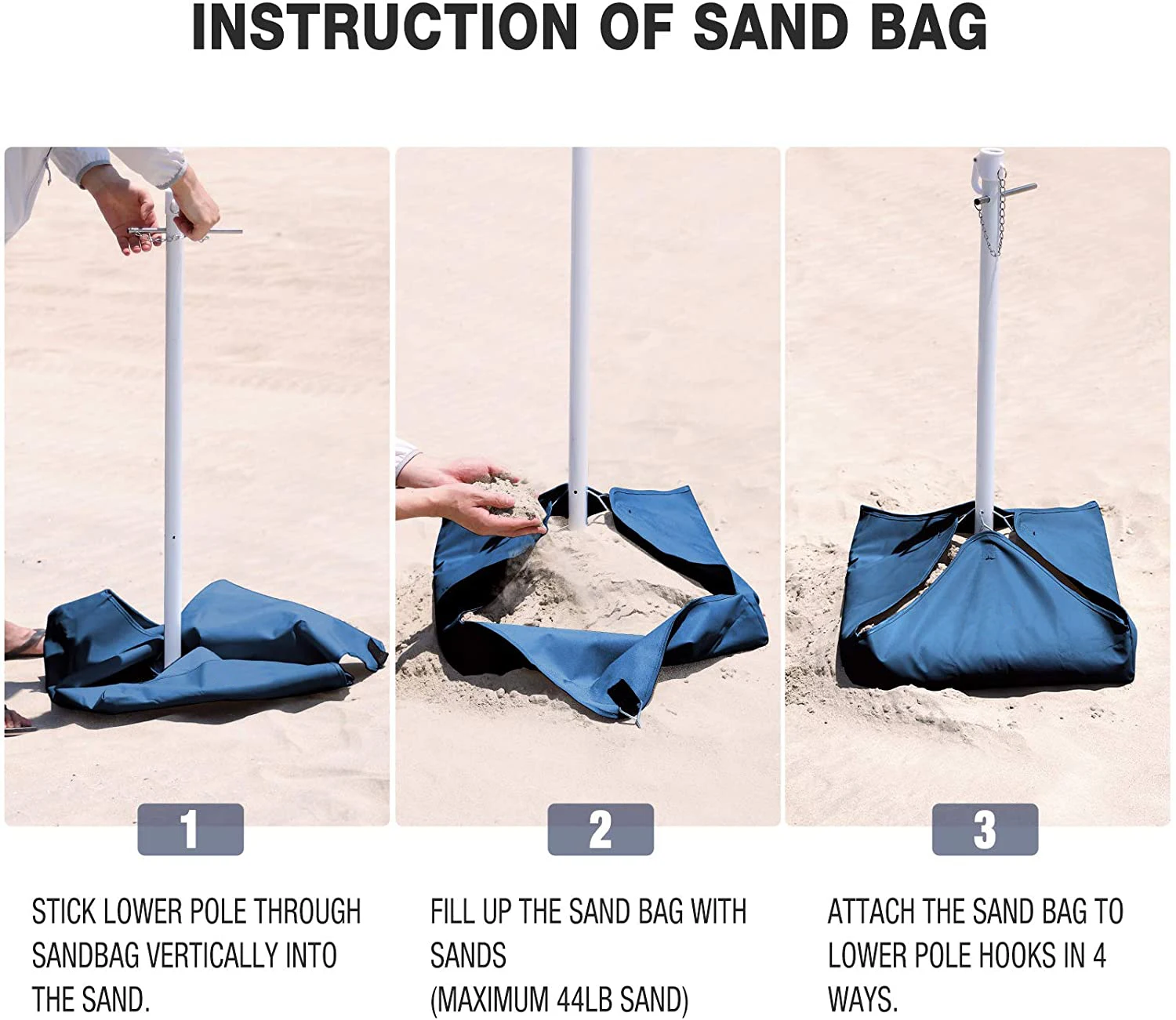 INSTRUCTION OF SAND BAG

1

STICK LOWER POLE THROUGH SANDBAG VERTICALLY INTO THE SAND.

2

FILL UP THE SAND BAG WITH SANDS
(MAXIMUM 44LB SAND)

3

ATTACH THE SAND BAG TO LOWER POLE HOOKS IN 4 WAYS.