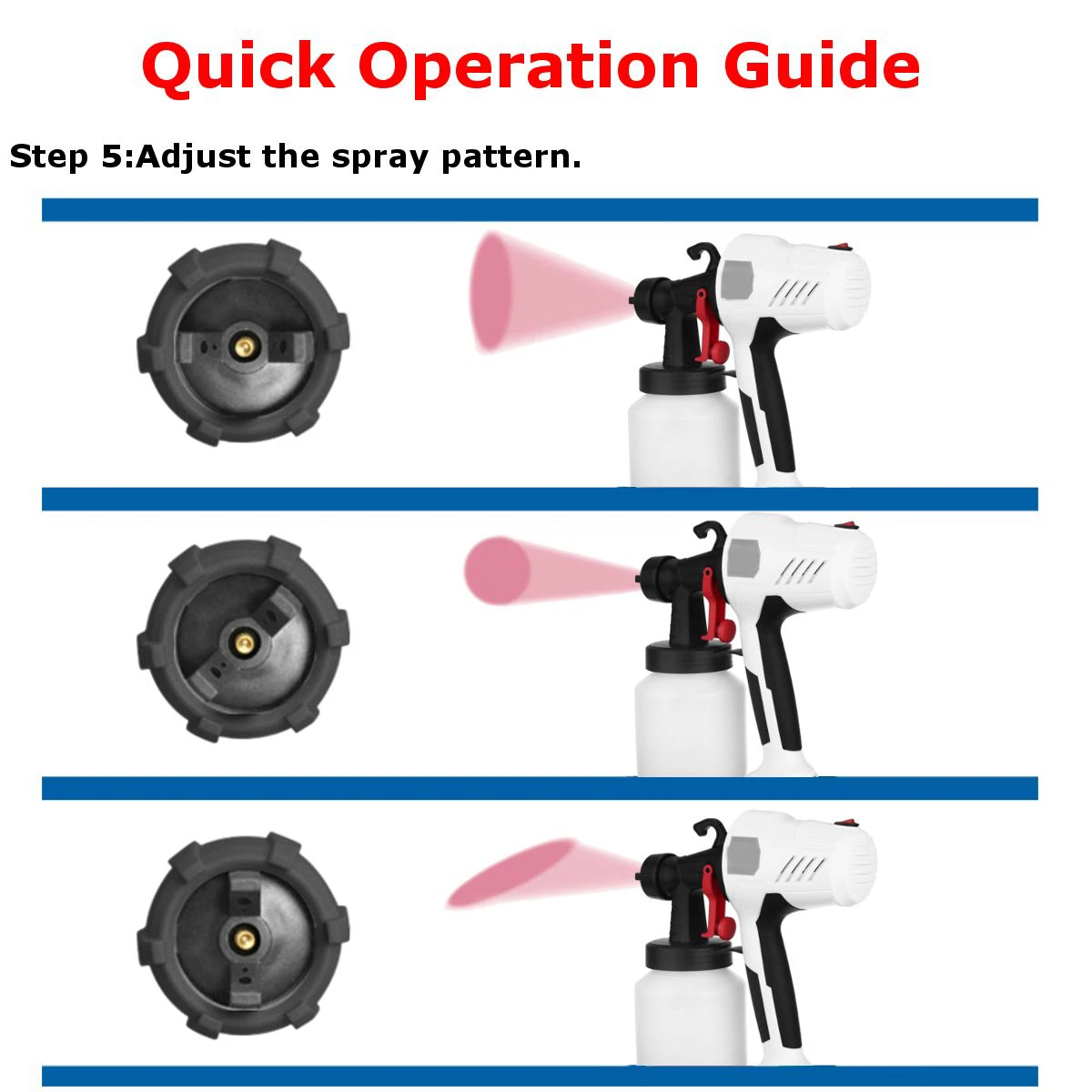 Quick Operation Guide

Step 5:Adjust the spray pattern.