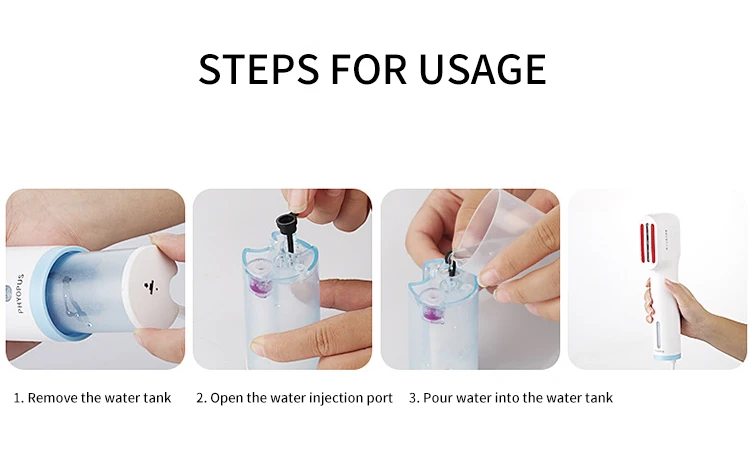 STEPS FOR USAGE

PHYOPUS

1. Remove the water tank

2. Open the water injection port

3. Pour water into the water tank