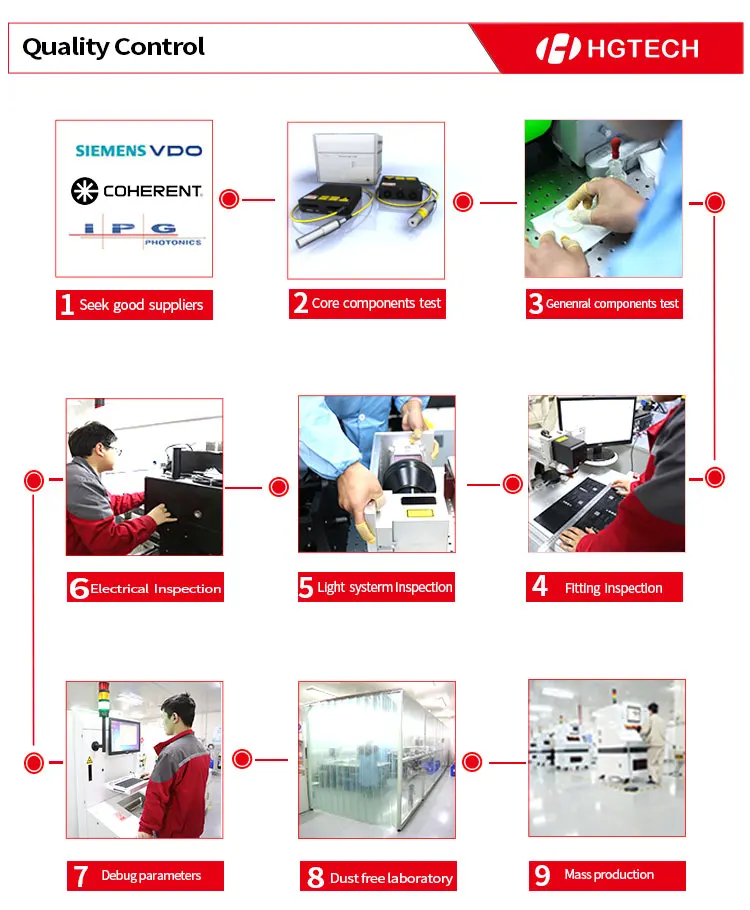 Quality Control

HGTECH

SIEMENS VDO
COHERENT.
IPG PHOTONICS

1 Seek good suppliers

2 Core components test

3 Genenral components test

6 Electrical Inspection

5 Light systerm Inspection

4 Fitting inspection

7 Debug parameters

8 Dust free laboratory

9 Mass production