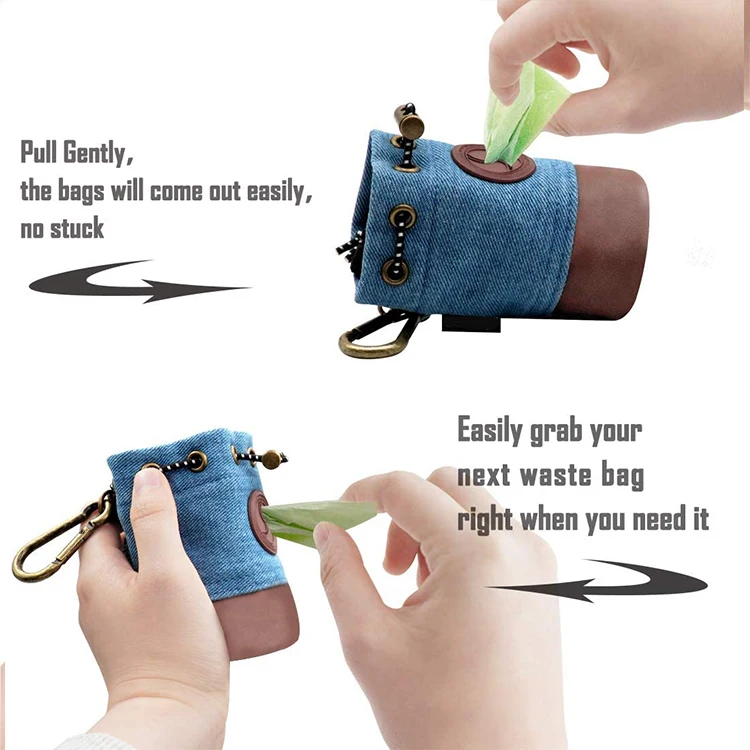 Pull Gently,
the bags will come out easily,
no stuck

Easily grab your
next waste bag
right when you need it