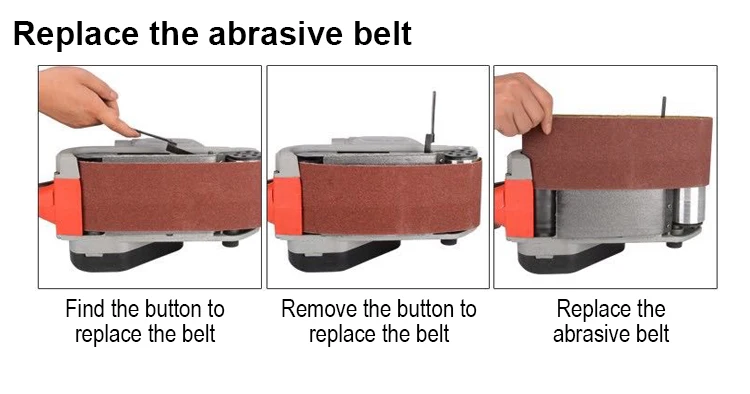 Replace the abrasive belt

Find the button to replace the belt

Remove the button to replace the belt

Replace the abrasive belt