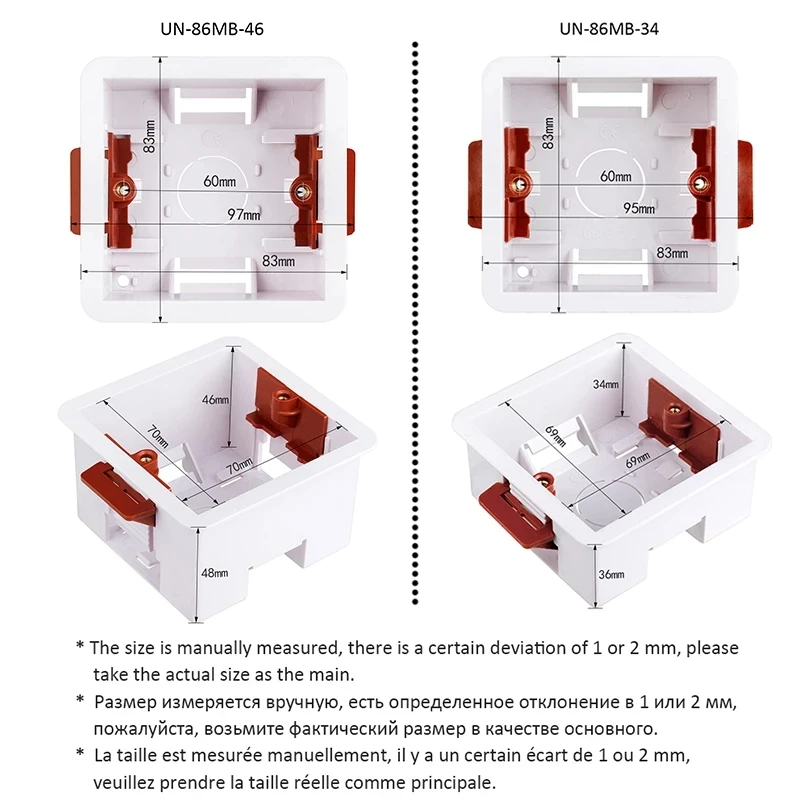 UN-86MB-46

83mm

60mm

97mm

83mm

46mm

70mm

70mm

48mm

UN-86MB-34

83mm

60mm

95mm

83mm

34mm

69mm

69mm

36mm

* The size is manually measured, there is a certain deviation of 1 or 2 mm, please take the actual size as the main.

* Размер измеряется вручную, есть определенное отклонение в 1 или 2 мм, пожалуйста, возьмите фактический размер в качестве основного.

* La taille est mesurée manuellement, il y a un certain écart de 1 ou 2 mm, veuillez prendre la taille réelle comme principale.