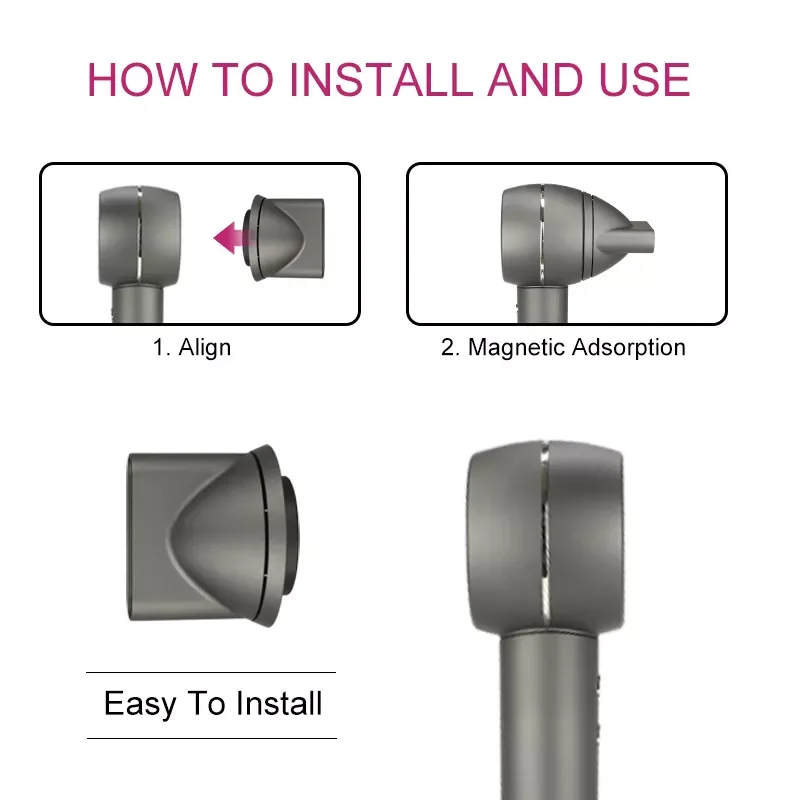 HOW TO INSTALL AND USE

1. Align

2. Magnetic Adsorption

Easy To Install