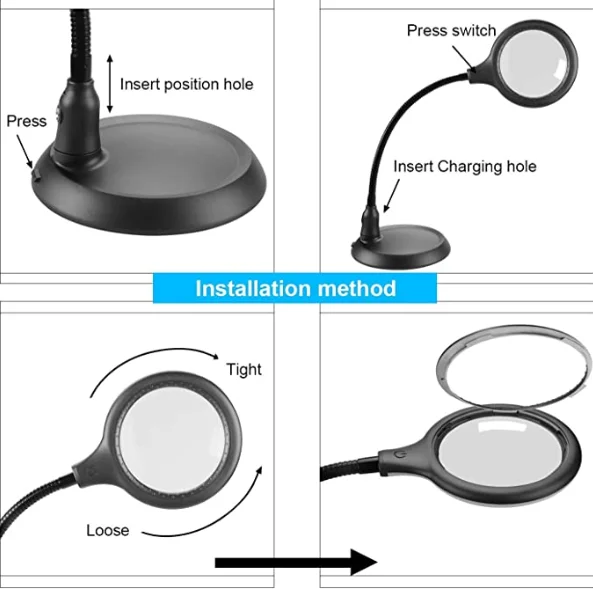 Insert position hole

Press

Press switch

Insert Charging hole

Installation method

Tight

Loose