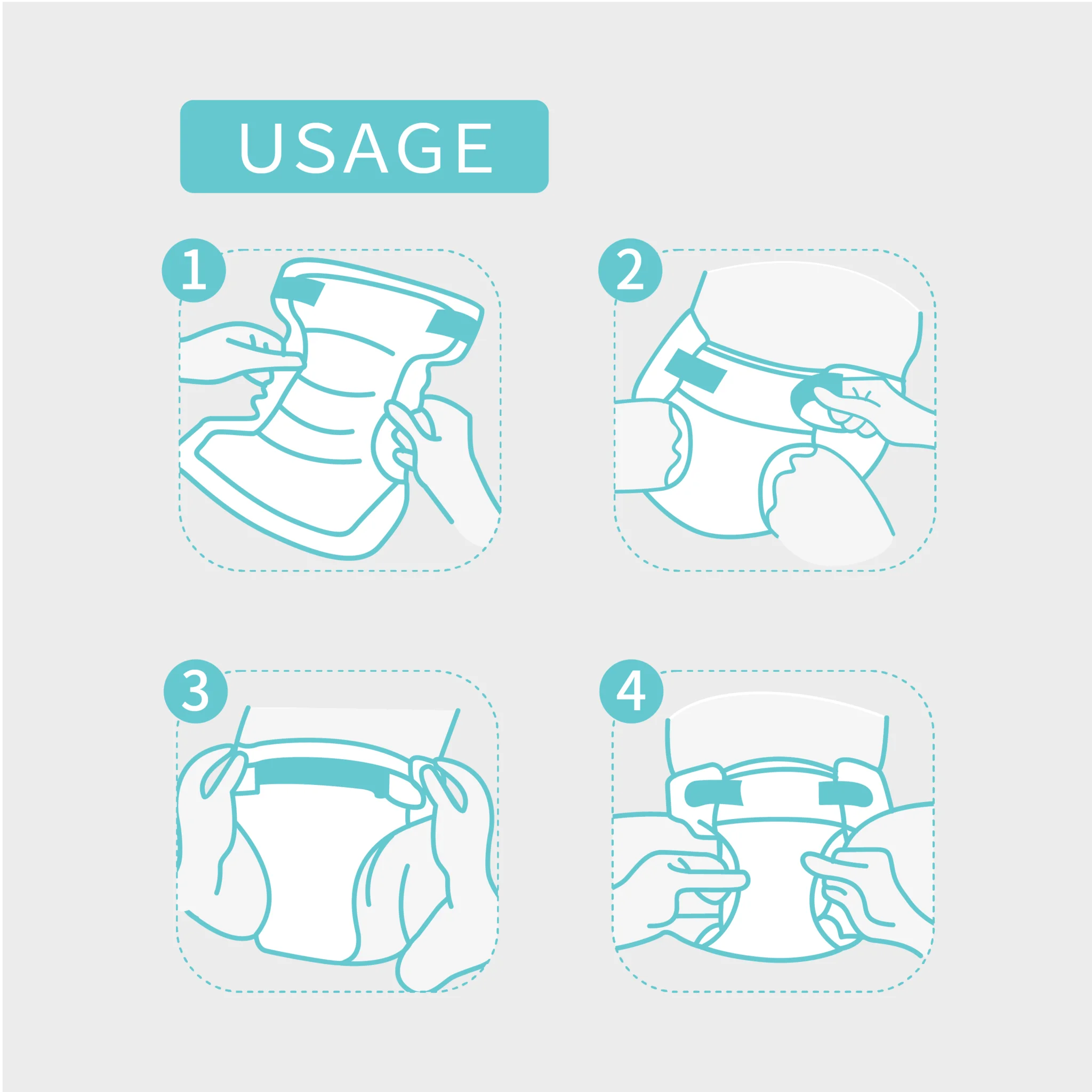 USAGE

1

2

3

4