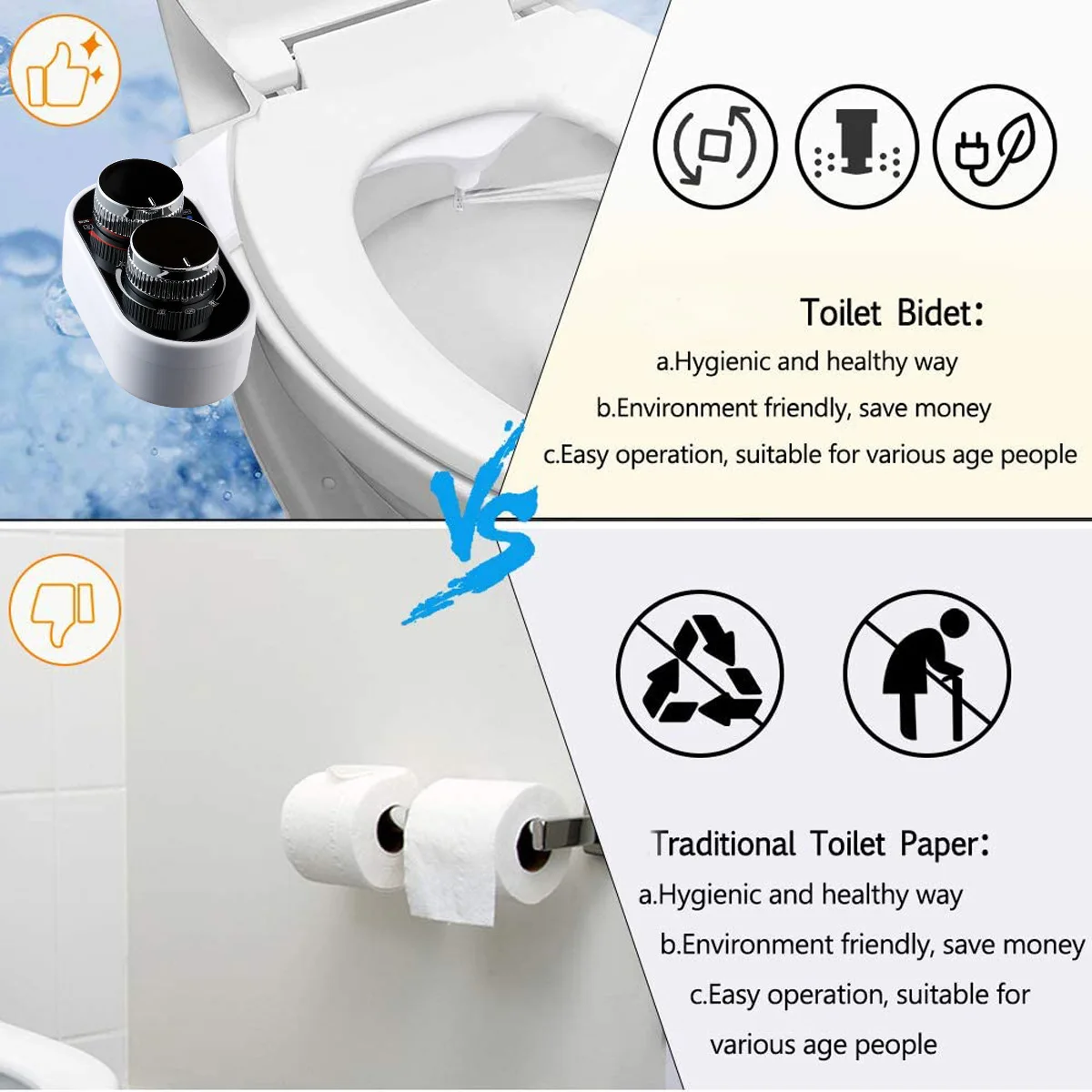 Toilet Bidet:
a.Hygienic and healthy way
b.Environment friendly, save money
c.Easy operation, suitable for various age people

VS

Traditional Toilet Paper:
a.Hygienic and healthy way
b.Environment friendly, save money
c.Easy operation, suitable for various age people