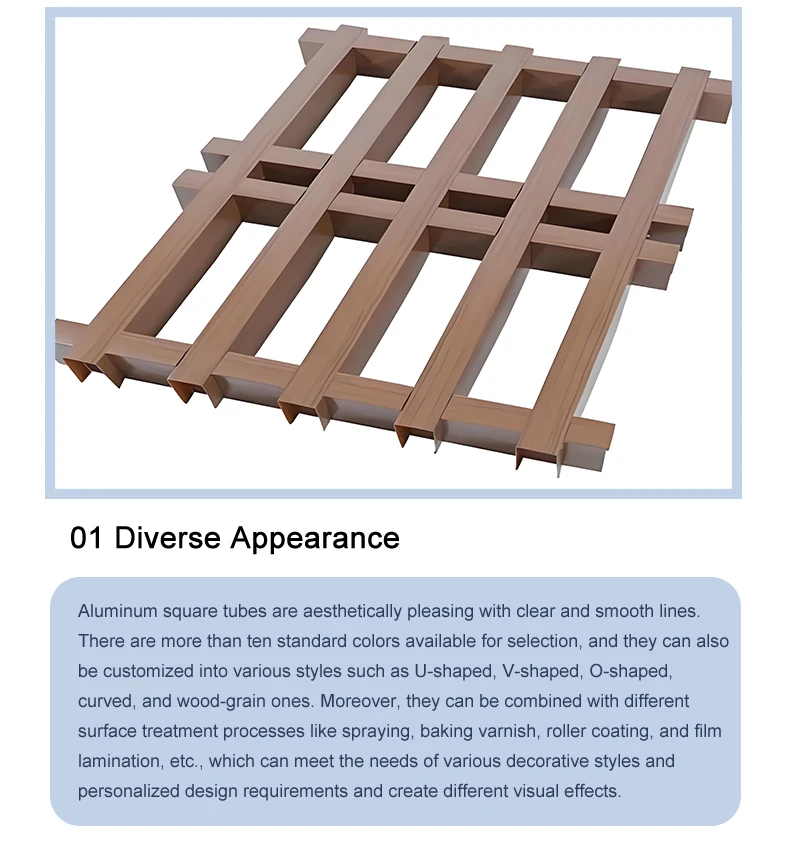 01 Diverse Appearance

Aluminum square tubes are aesthetically pleasing with clear and smooth lines. There are more than ten standard colors available for selection, and they can also be customized into various styles such as U-shaped, V-shaped, O-shaped, curved, and wood-grain ones. Moreover, they can be combined with different surface treatment processes like spraying, baking varnish, roller coating, and film lamination, etc., which can meet the needs of various decorative styles and personalized design requirements and create different visual effects.