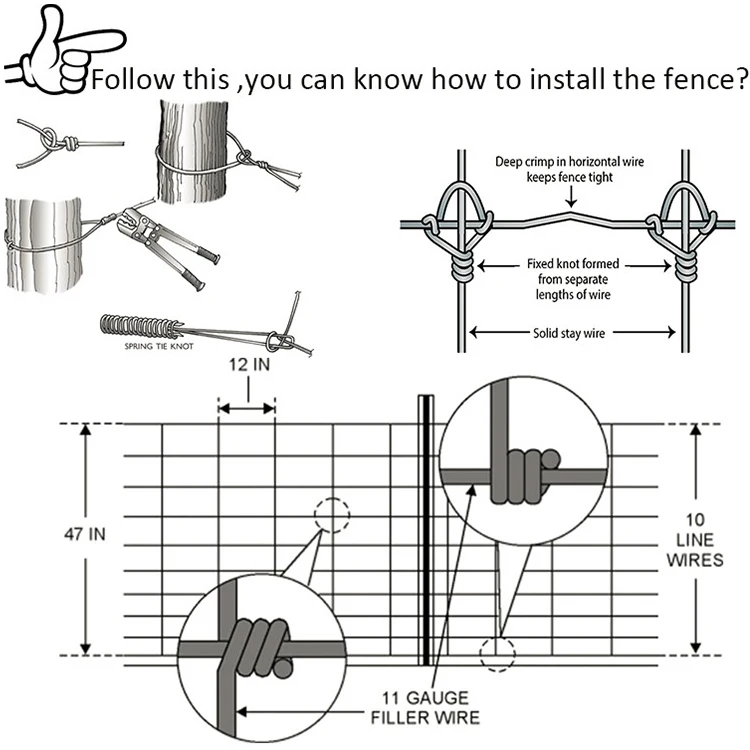 Follow this ,you can know how to install the fence?

SPRING TIE KNOT

Deep crimp in horizontal wire keeps fence tight

Fixed knot formed from separate lengths of wire

Solid stay wire

12 IN

47 IN

10 LINE WIRES

11 GAUGE FILLER WIRE