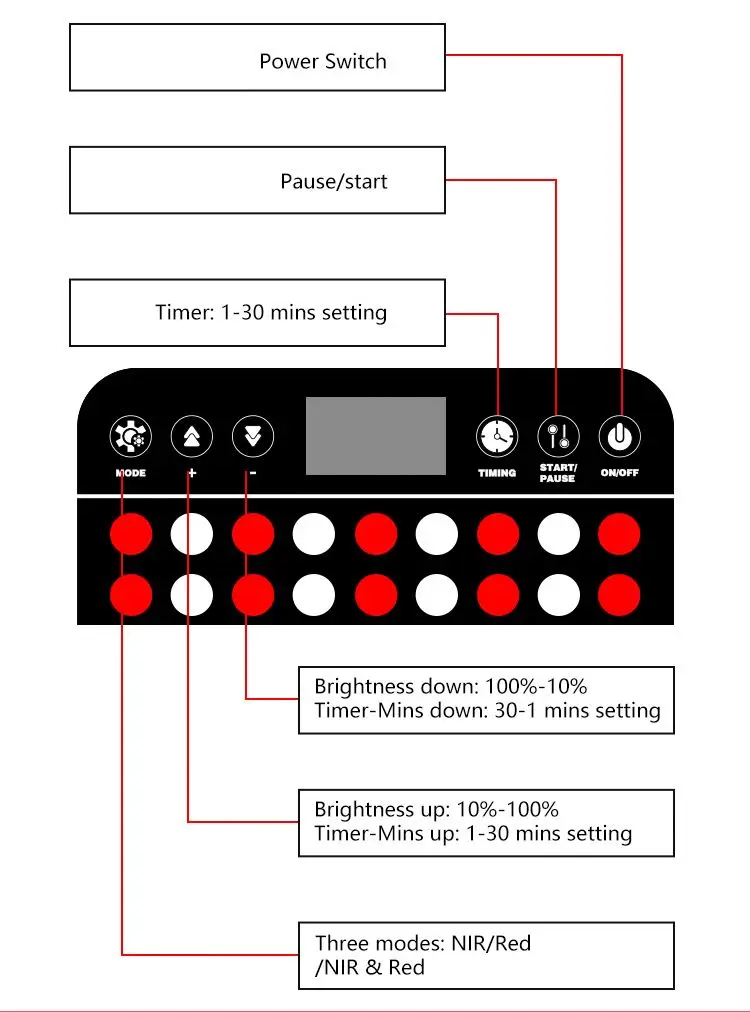 Power Switch

Pause/start

Timer: 1-30 mins setting

MODE + - TIMING START/ PAUSE ON/OFF

Brightness down: 100%-10%
Timer-Mins down: 30-1 mins setting

Brightness up: 10%-100%
Timer-Mins up: 1-30 mins setting

Three modes: NIR/Red
/NIR & Red