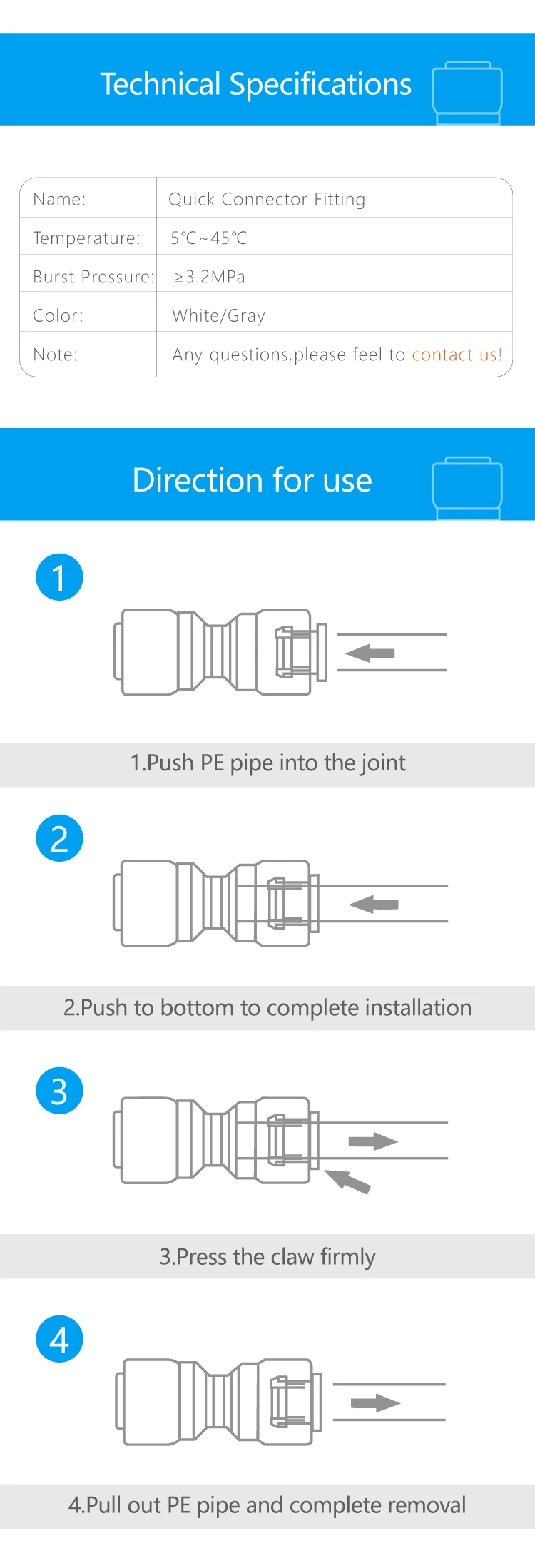 Technical Specifications

| Name: | Quick Connector Fitting |
|---|---|
| Temperature: | 5℃~45℃ |
| Burst Pressure: | ≥3.2MPa |
| Color: | White/Gray |
| Note: | Any questions,please feel to contact us! |

Direction for use

1

1.Push PE pipe into the joint

2

2.Push to bottom to complete installation

3

3.Press the claw firmly

4

4.Pull out PE pipe and complete removal