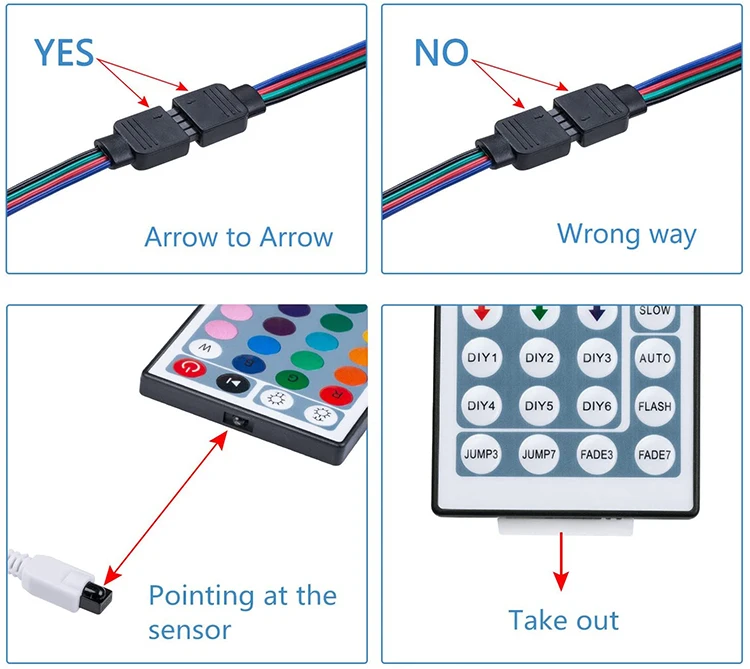 YES

Arrow to Arrow

NO

Wrong way

W

R

G

B

Pointing at the sensor

SLOW

DIY1

DIY2

DIY3

AUTO

DIY4

DIY5

DIY6

FLASH

JUMP3

JUMP7

FADE3

FADE7

Take out