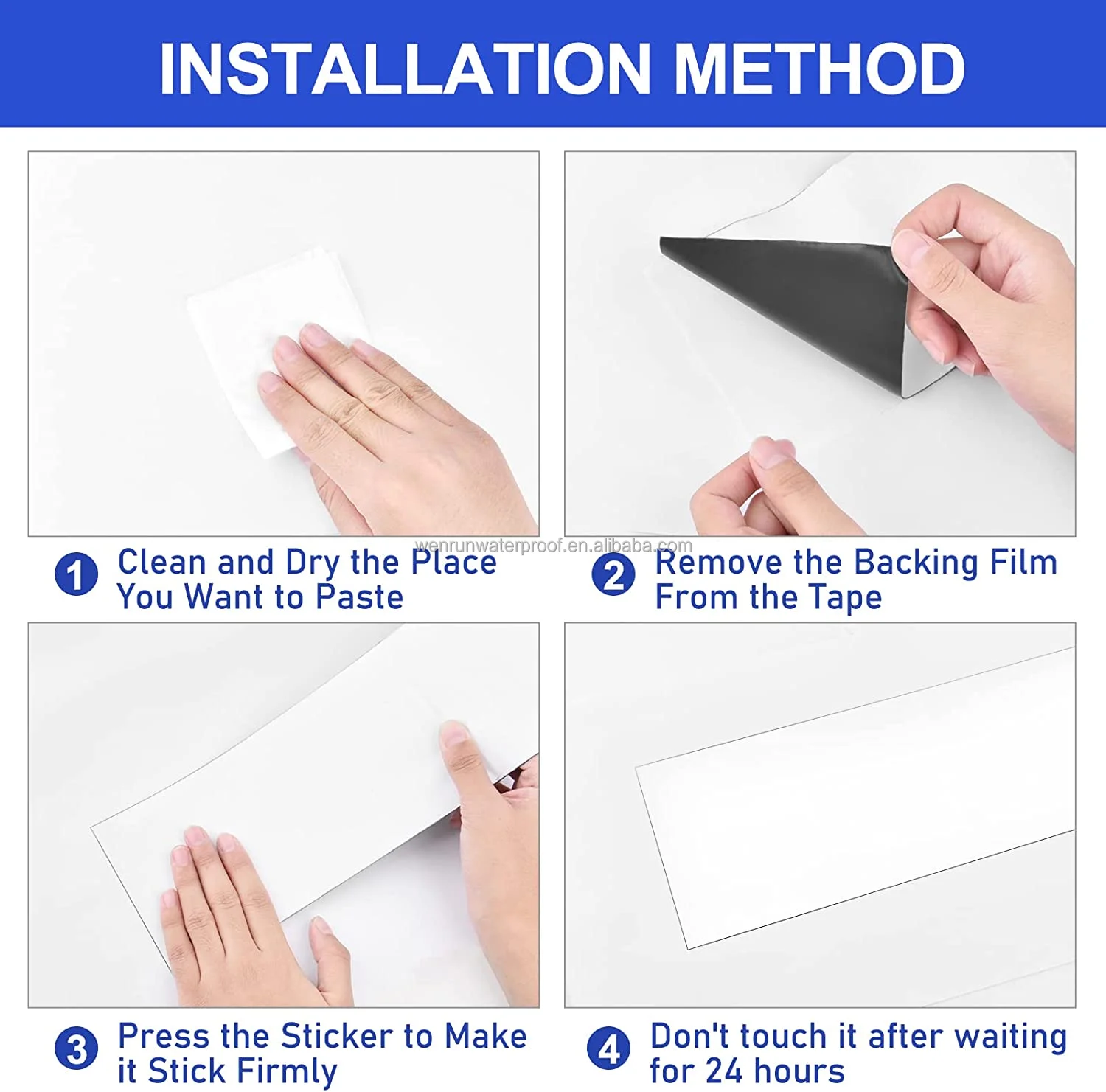 INSTALLATION METHOD

wenrunwaterproof.en.alibaba.com

1 Clean and Dry the Place You Want to Paste

2 Remove the Backing Film From the Tape

3 Press the Sticker to Make it Stick Firmly

4 Don't touch it after waiting for 24 hours