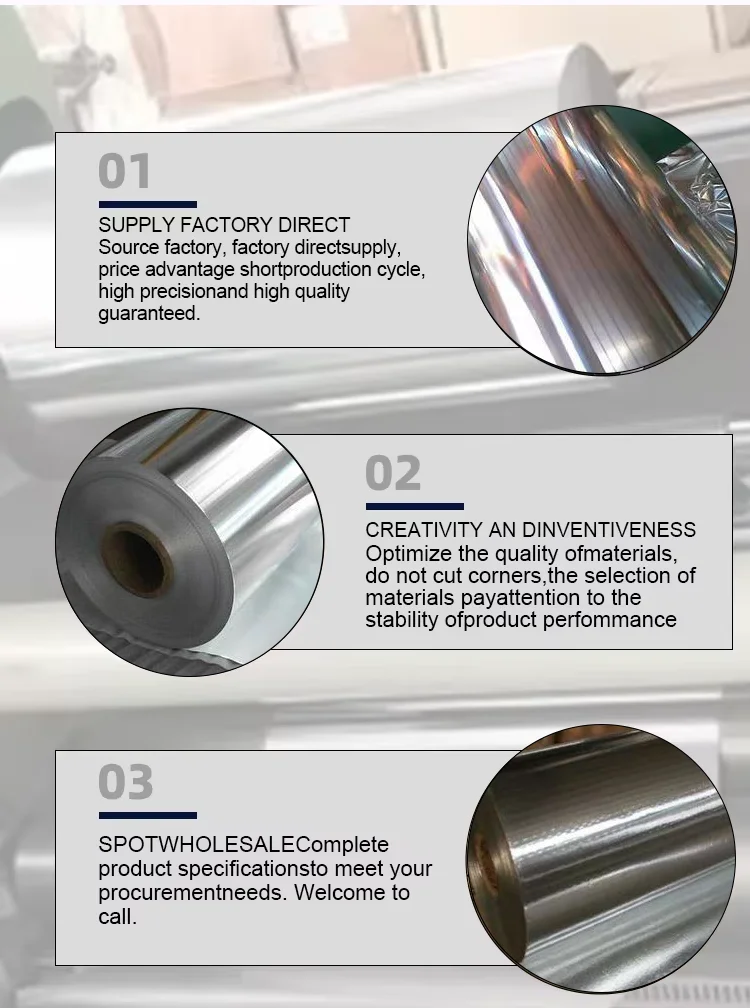 01

SUPPLY FACTORY DIRECT
Source factory, factory directsupply, price advantage shortproduction cycle, high precisionand high quality guaranteed.

02

CREATIVITY AN DINVENTIVENESS
Optimize the quality ofmaterials, do not cut corners,the selection of materials payattention to the stability ofproduct perfommance

03

SPOTWHOLESALEComplete product specificationsto meet your procurementneeds. Welcome to call.