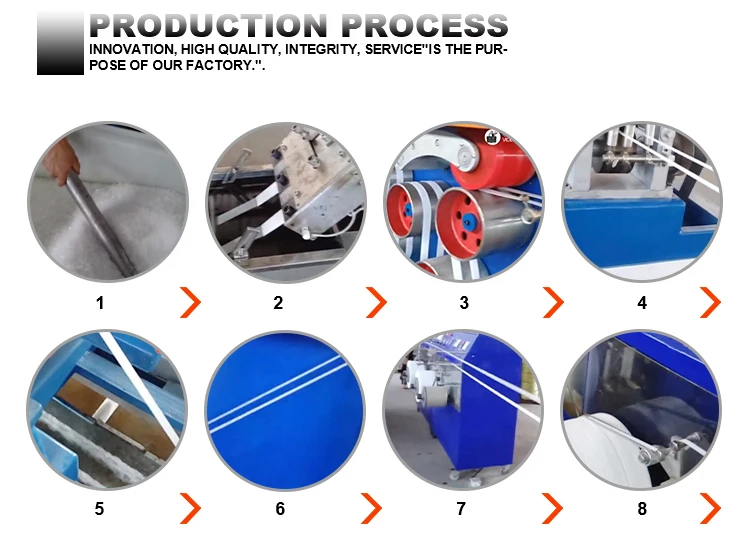 PRODUCTION PROCESS
INNOVATION, HIGH QUALITY, INTEGRITY, SERVICE"IS THE PURPOSE OF OUR FACTORY.".

1

2

3

4

5

6

7

8