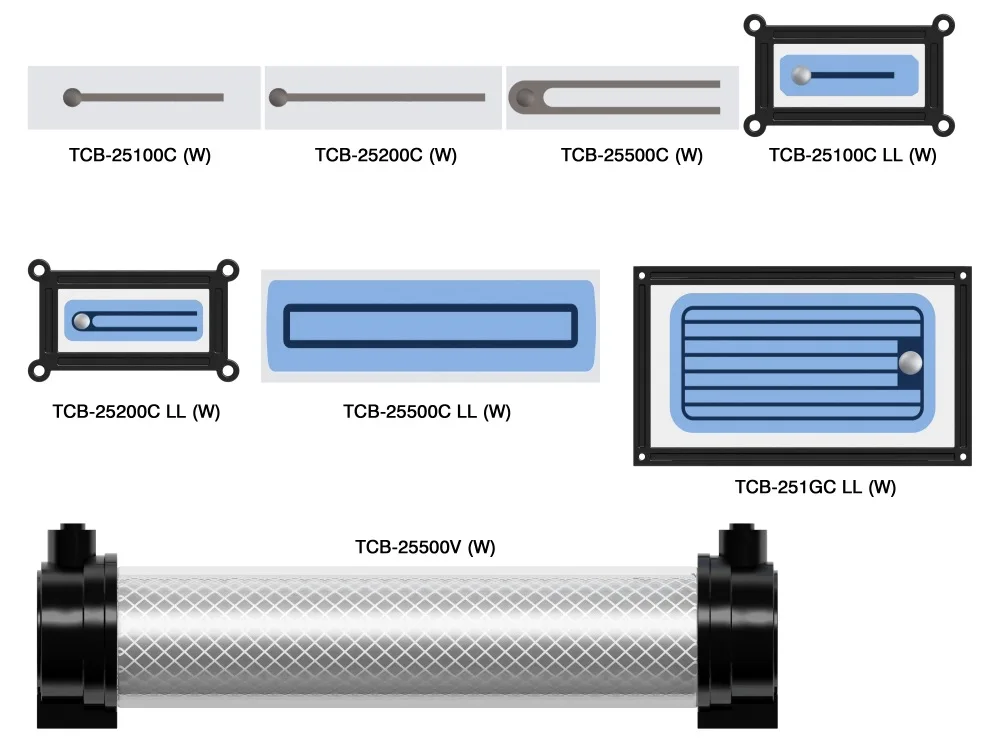 TCB-25100C (W)

TCB-25200C (W)

TCB-25500C (W)

TCB-25100C LL (W)

TCB-25200C LL (W)

TCB-25500C LL (W)

TCB-251GC LL (W)

TCB-25500V (W)