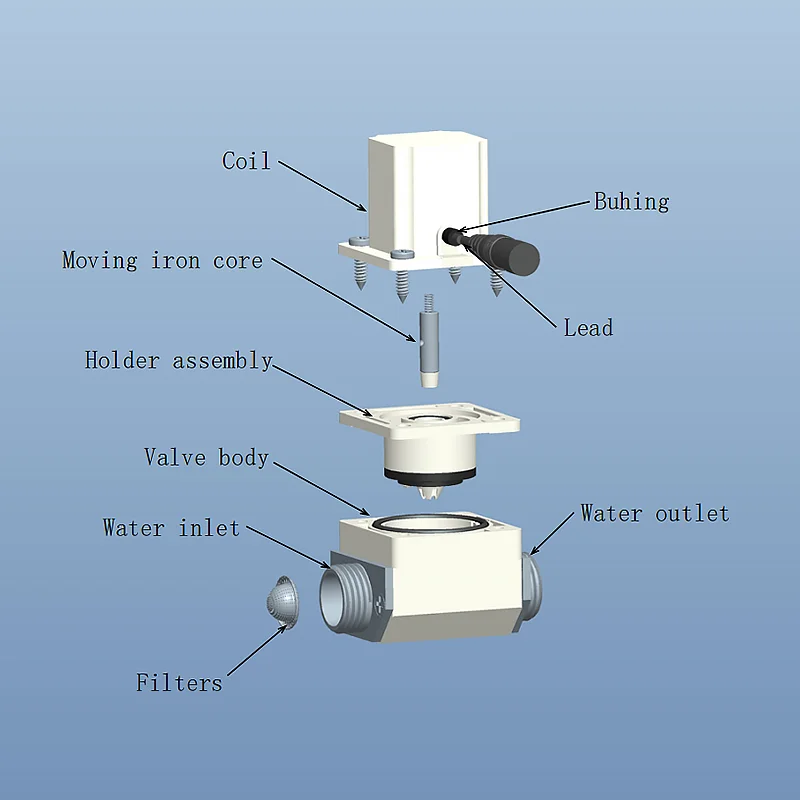 Coil

Buhing

Moving iron core

Lead

Holder assembly

Valve body

Water inlet

Water outlet

Filters