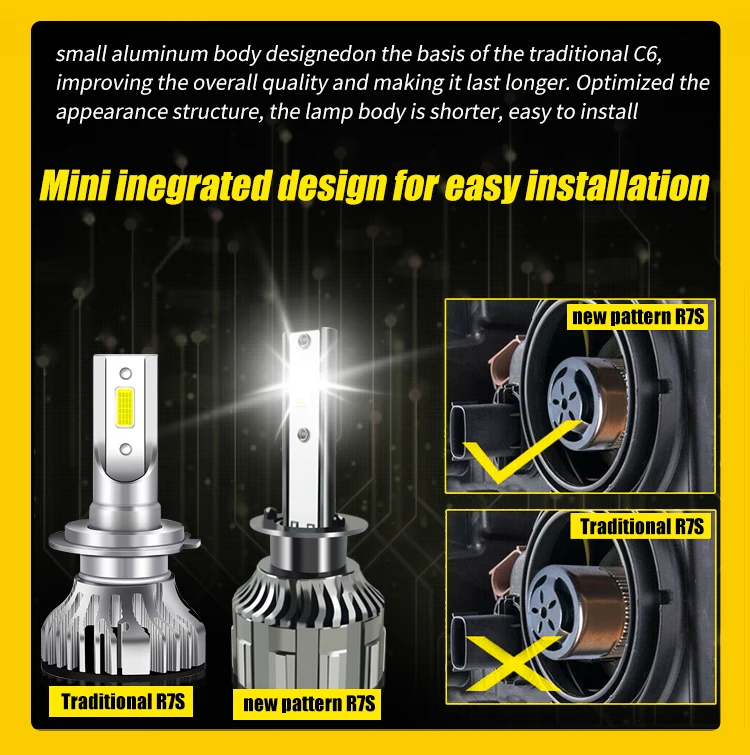 small aluminum body designedon the basis of the traditional C6, improving the overall quality and making it last longer. Optimized the appearance structure, the lamp body is shorter, easy to install

Mini inegrated design for easy installation

new pattern R7S

Traditional R7S

Traditional R7S

new pattern R7S